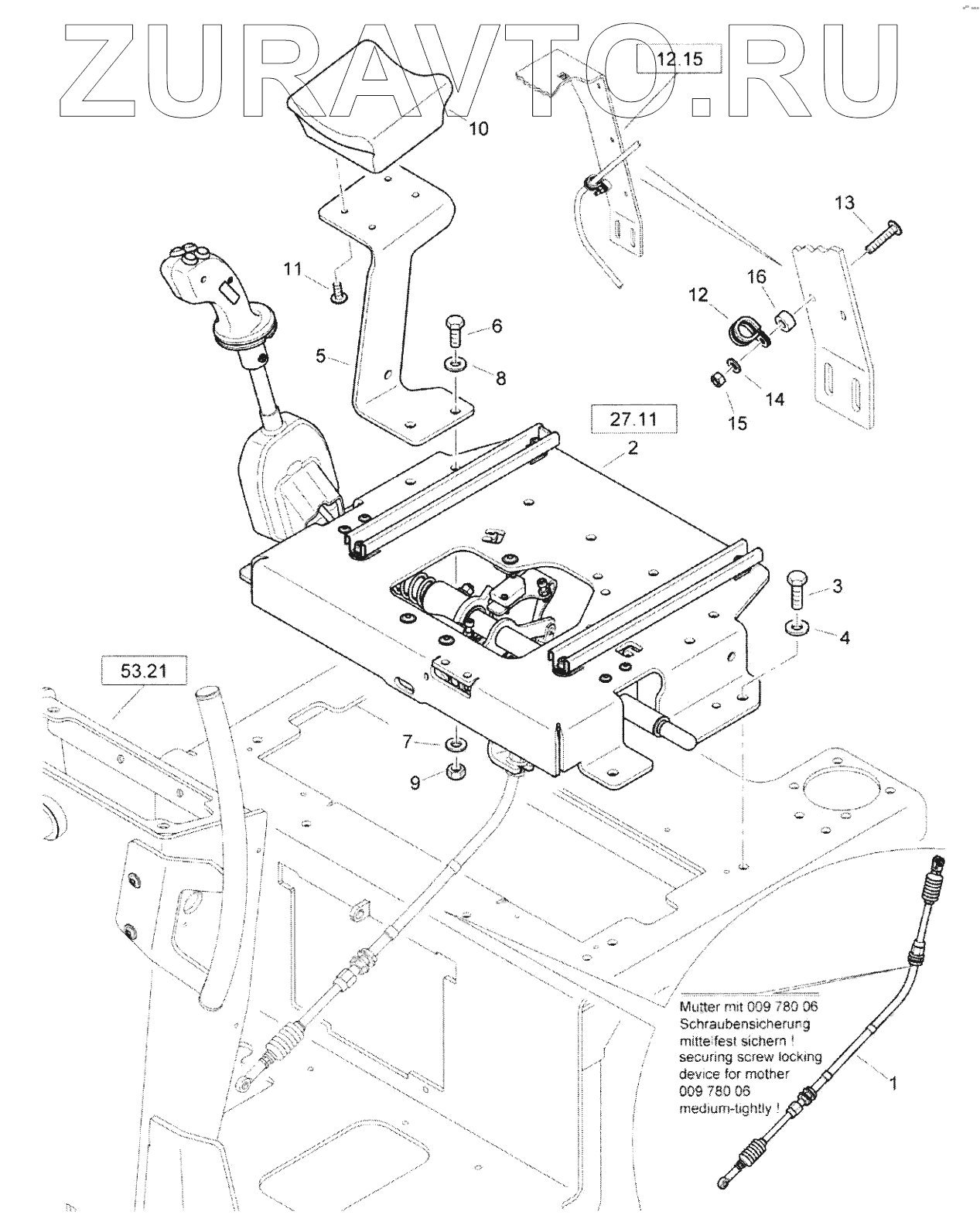 ZURAVTO.RU

12.15

10

13

11

16

12

6

5

8

14

15

27.11

2

3

4

53.21

7

9

Mutter mit 009 780 06 Schraubensicherung mittelfest sichern ! securing screw locking device for mother 009 780 06 medium-tightly !

1