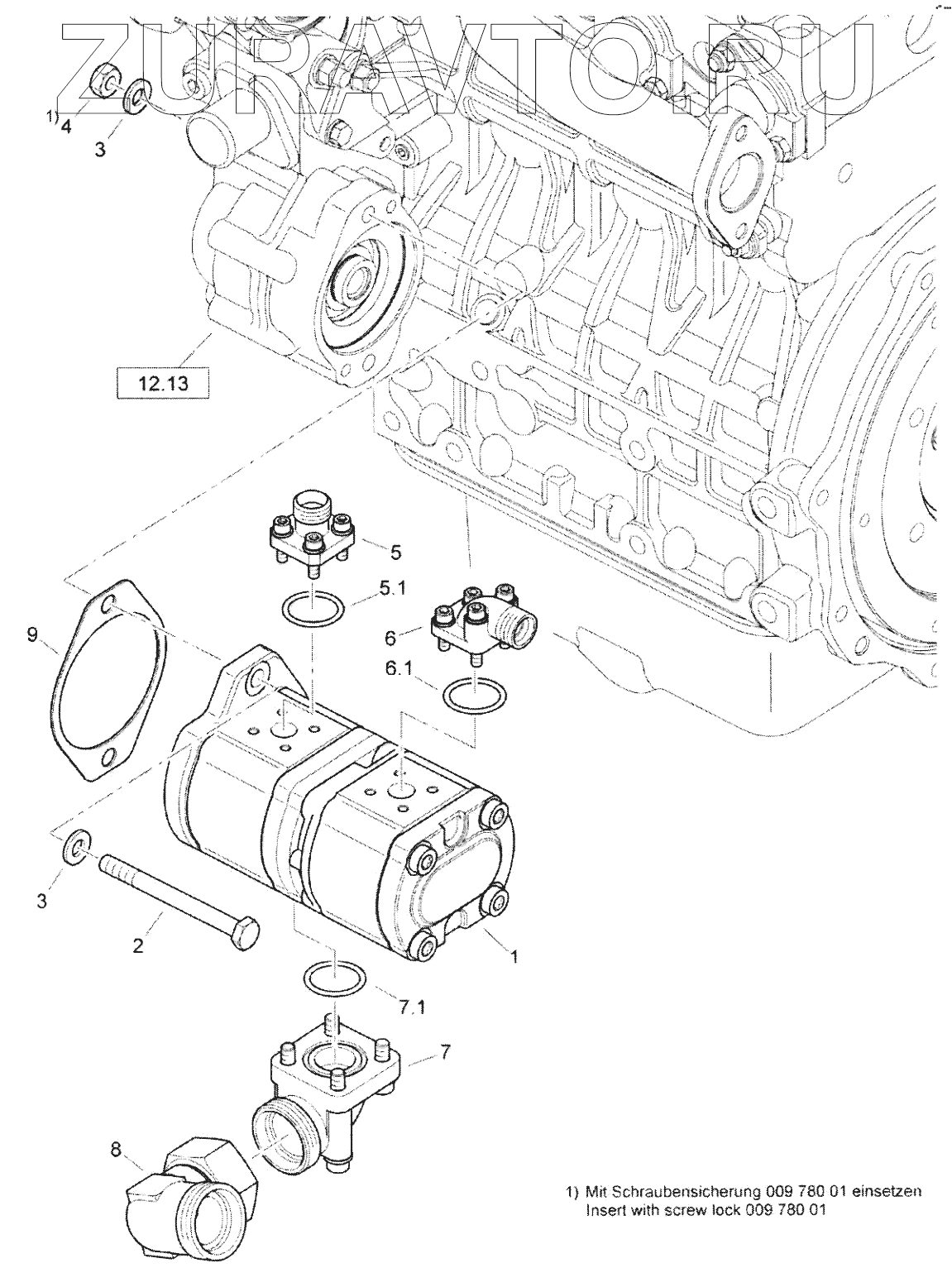 ZURAVTO.RU

1) 4

3

12.13

5

5.1

6

6.1

9

3

2

1

7.1

7

8

1) Mit Schraubensicherung 009 780 01 einsetzen
Insert with screw lock 009 780 01