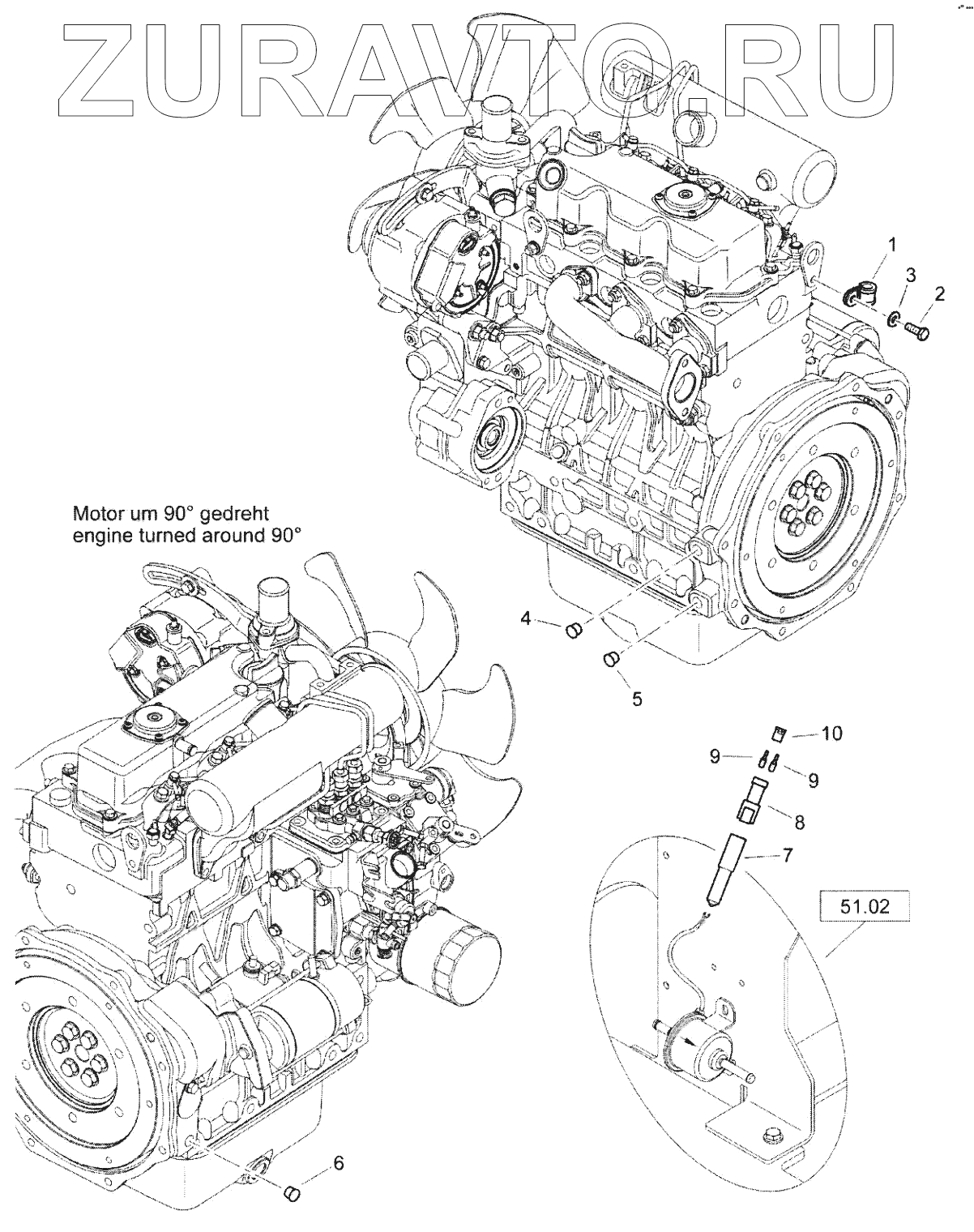 ZURAVTO.RU

1
3
2

Motor um 90° gedreht
engine turned around 90°

4
5

10
9
9
8
7

51.02

6