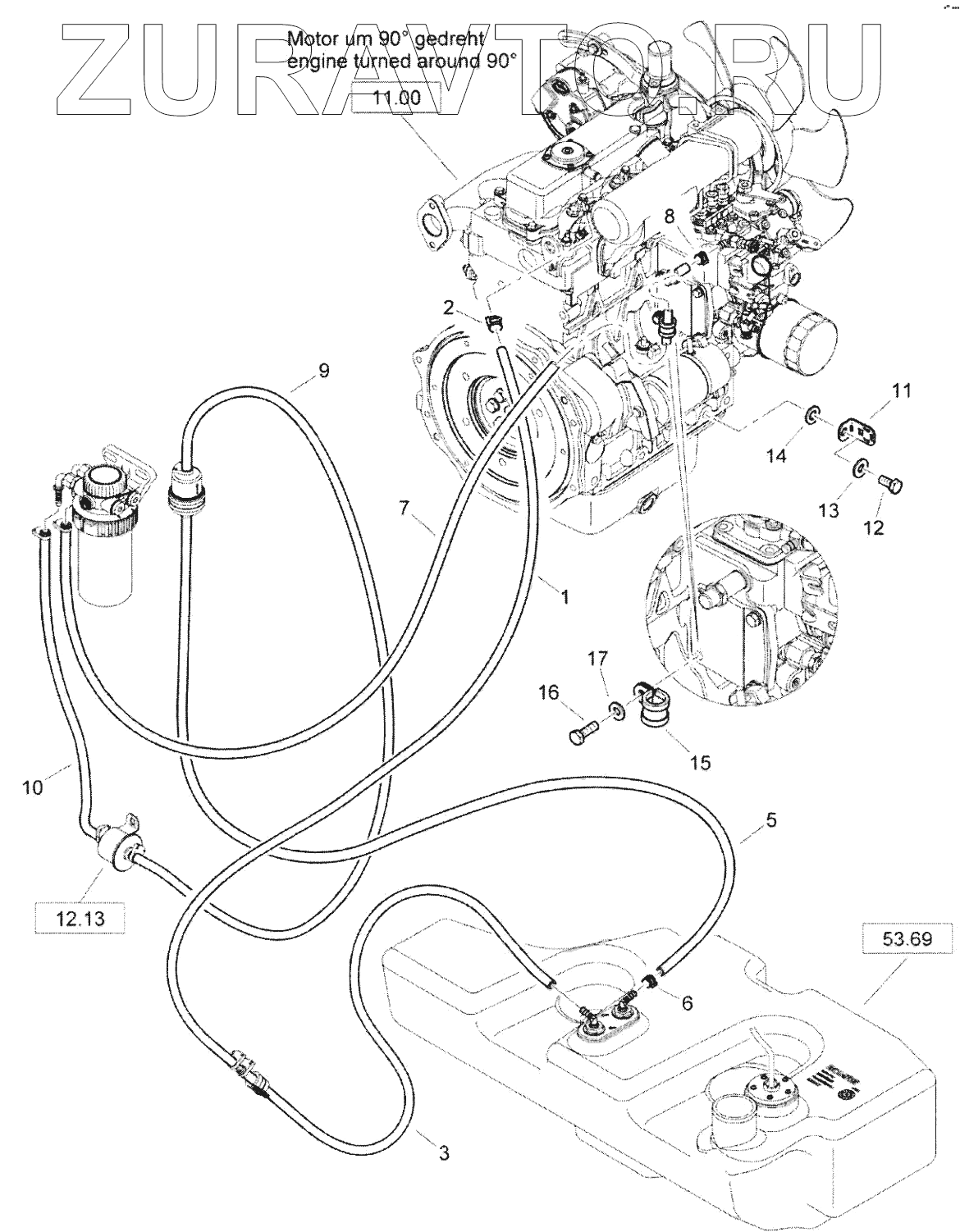 ZURAVTO.RU

Motor um 90° gedreht
engine turned around 90°

11.00

8

2

9

11

14

13

12

7

1

17

16

15

10

5

12.13

53.69

6

3