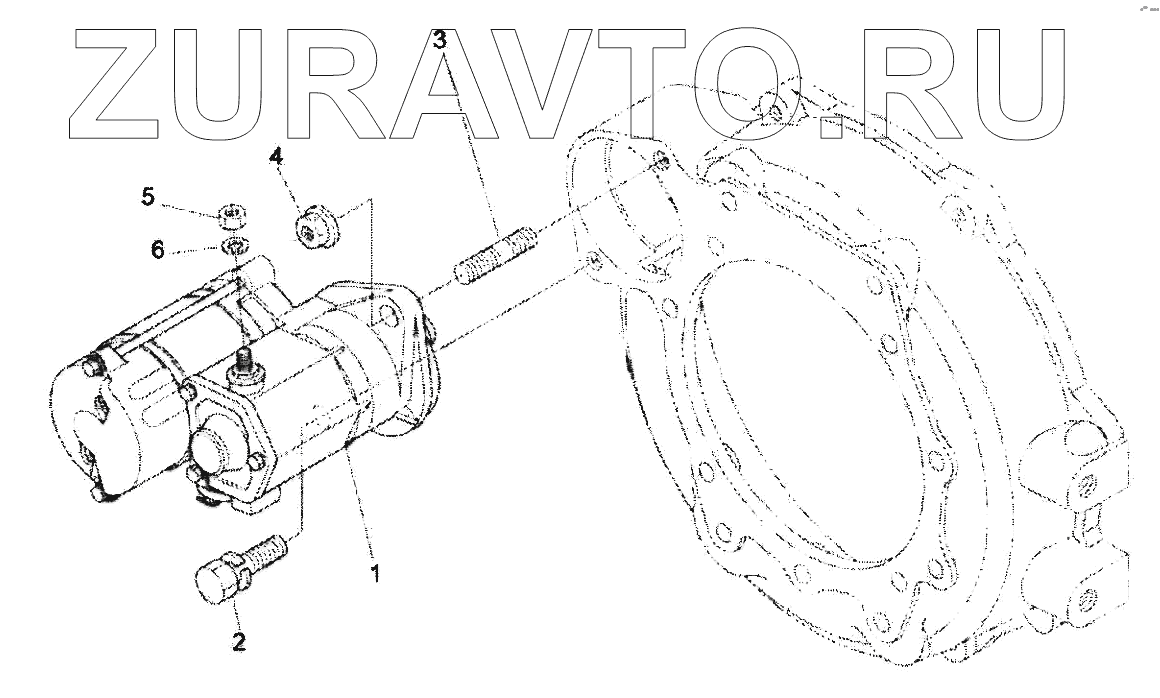 ZURAVTO.RU

3
4
5
6
1
2