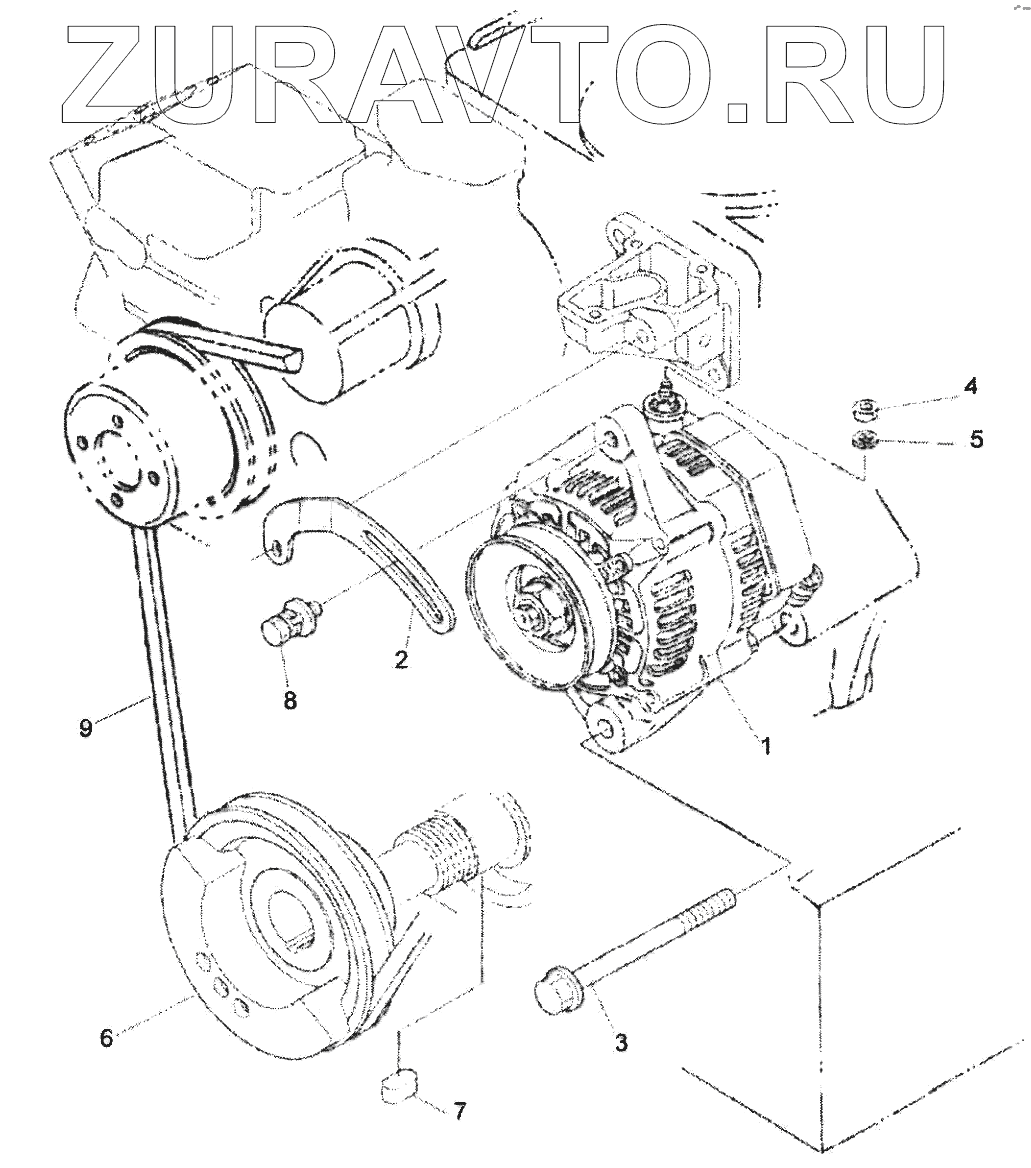 ZURAVTO.RU

4
5
2
8
9
1
6
3
7