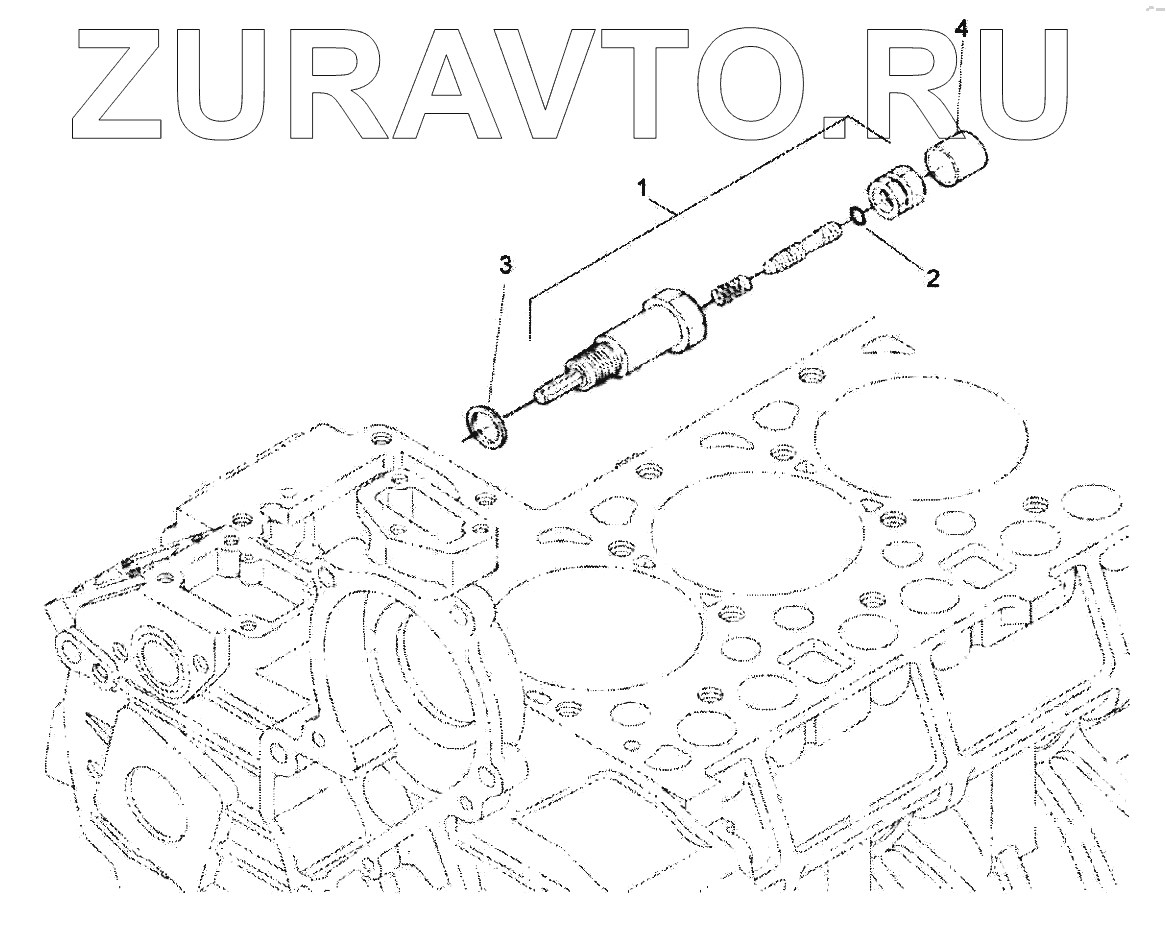 ZURAVTO.RU
4
1
2
3