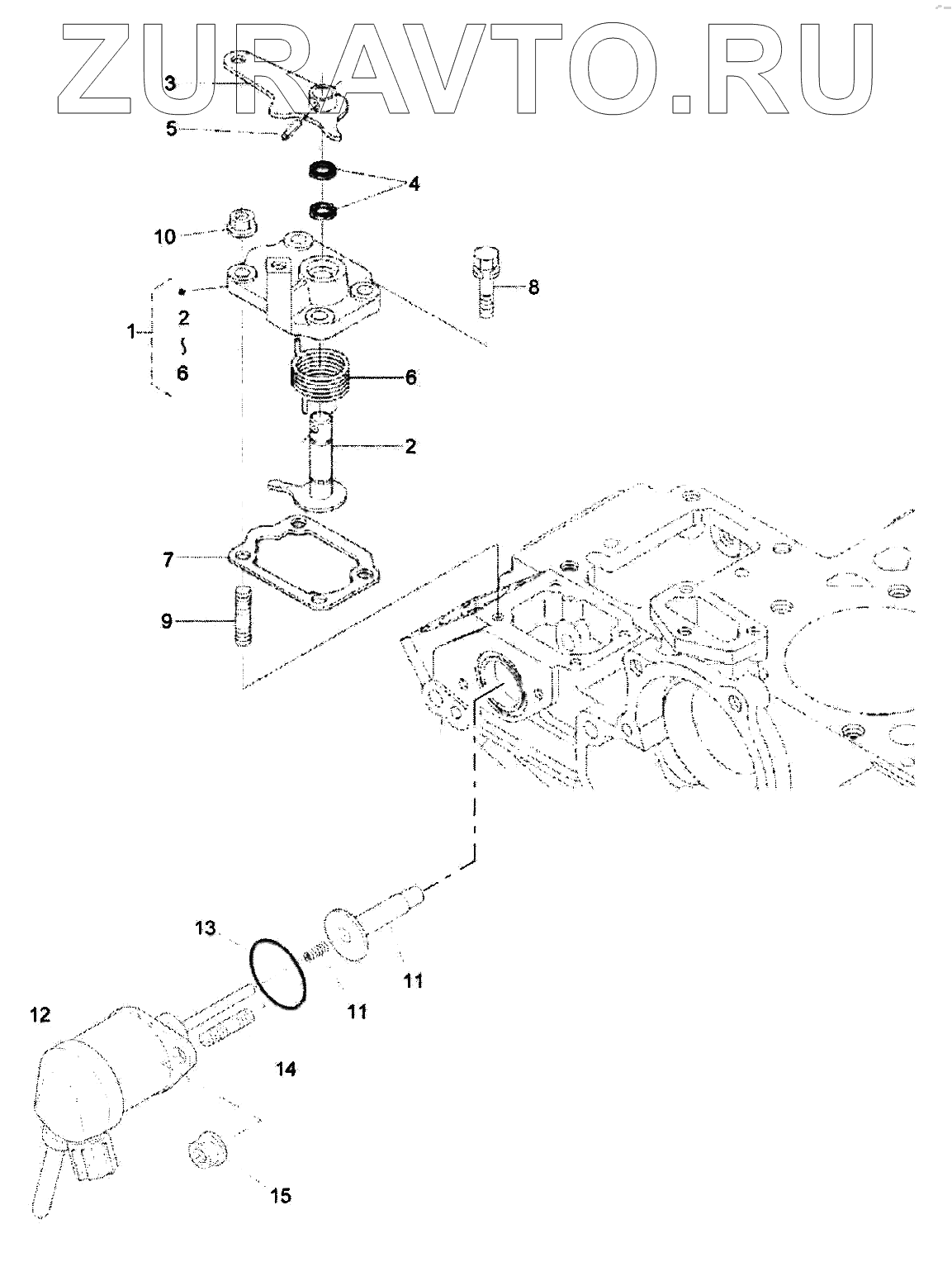 ZURAVTO.RU

3
5
4
10
8
1
2
6
6
2
7
9
13
11
11
12
14
15