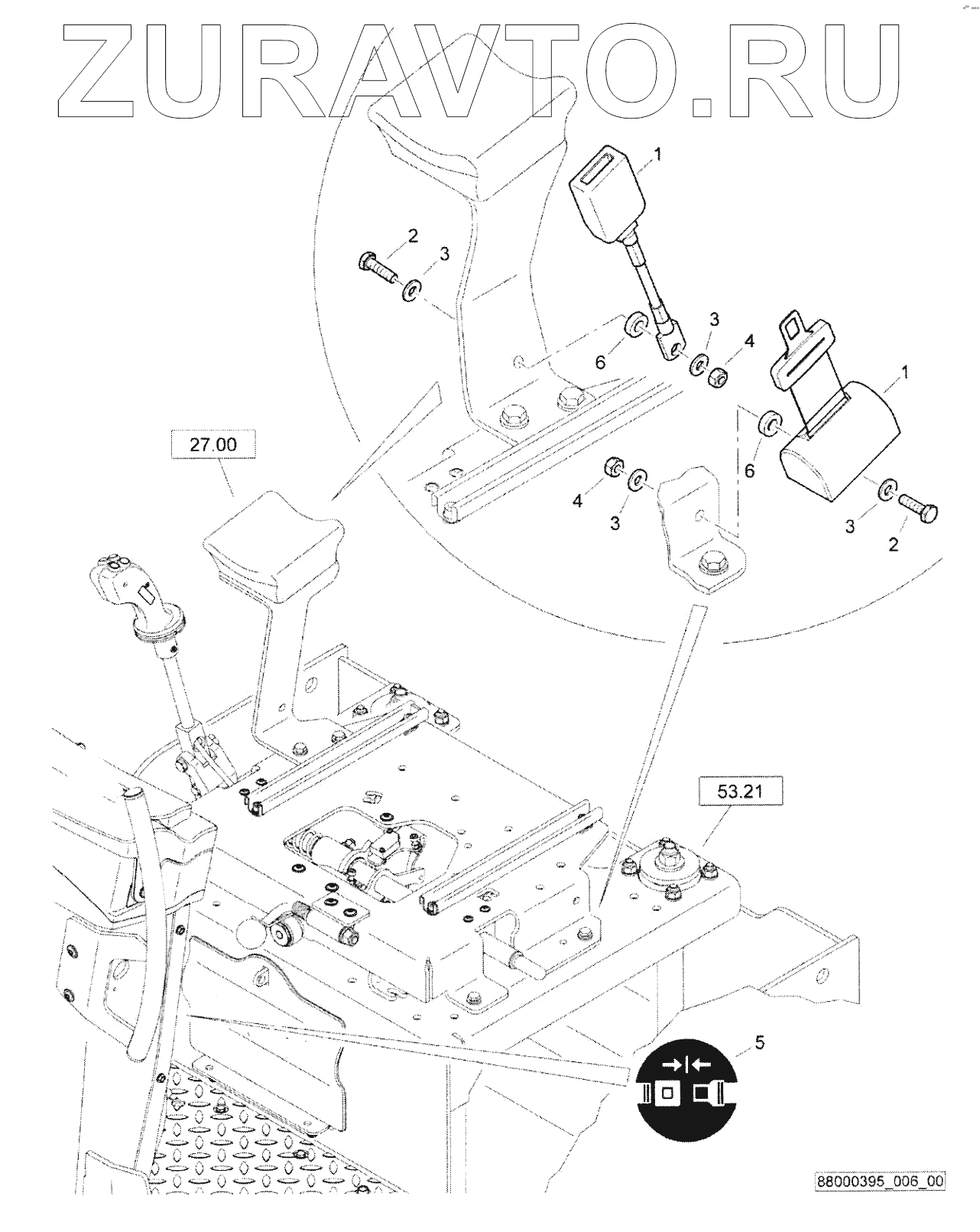 ZURAVTO.RU

1
2
3
6
3
4
1
6
4
3
3
2
27.00
53.21
5
88000395_006_00