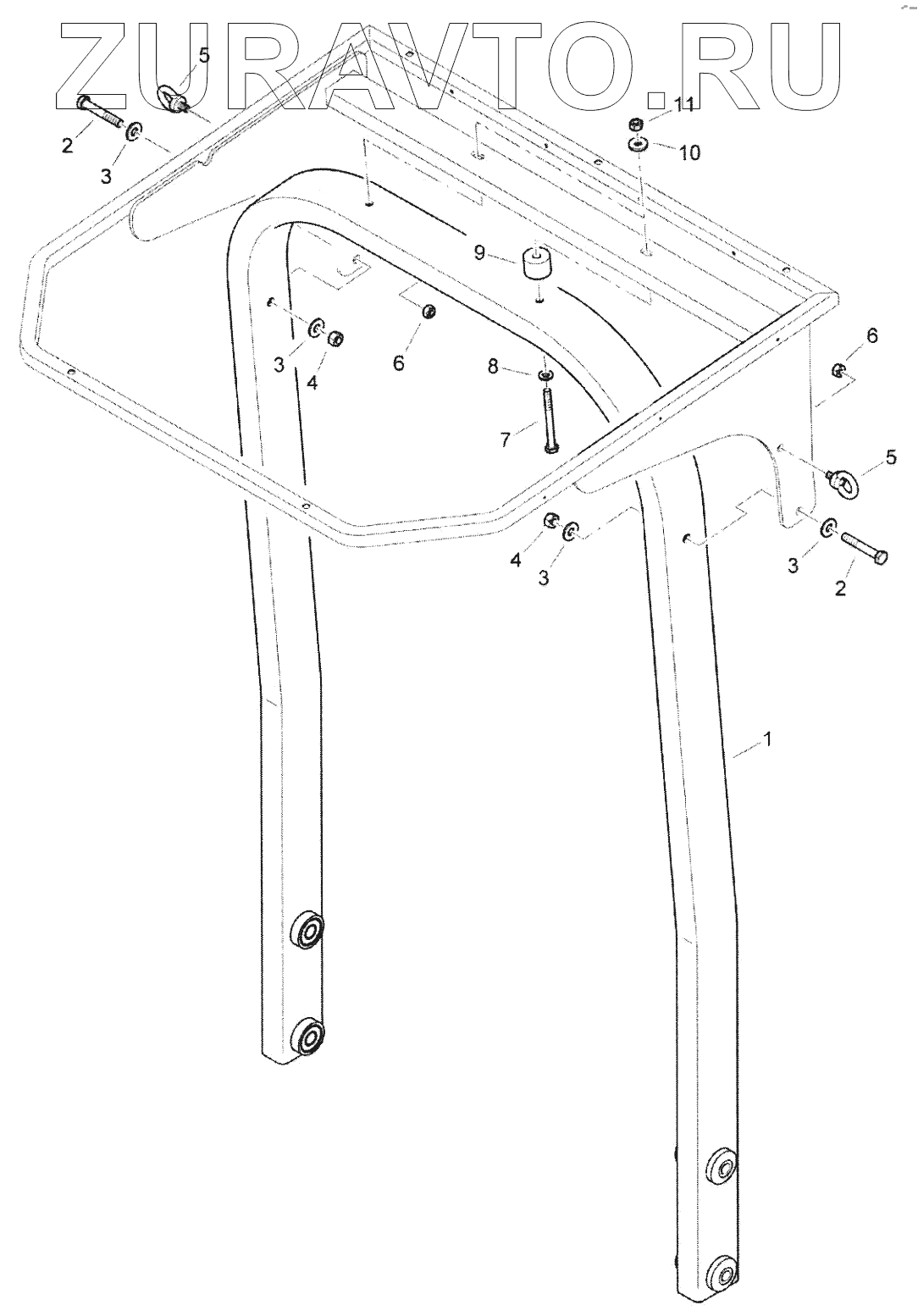 ZURAVTO.RU

5
2
3
11
10
9
3
4
6
8
7
6
5
4
3
3
2
1