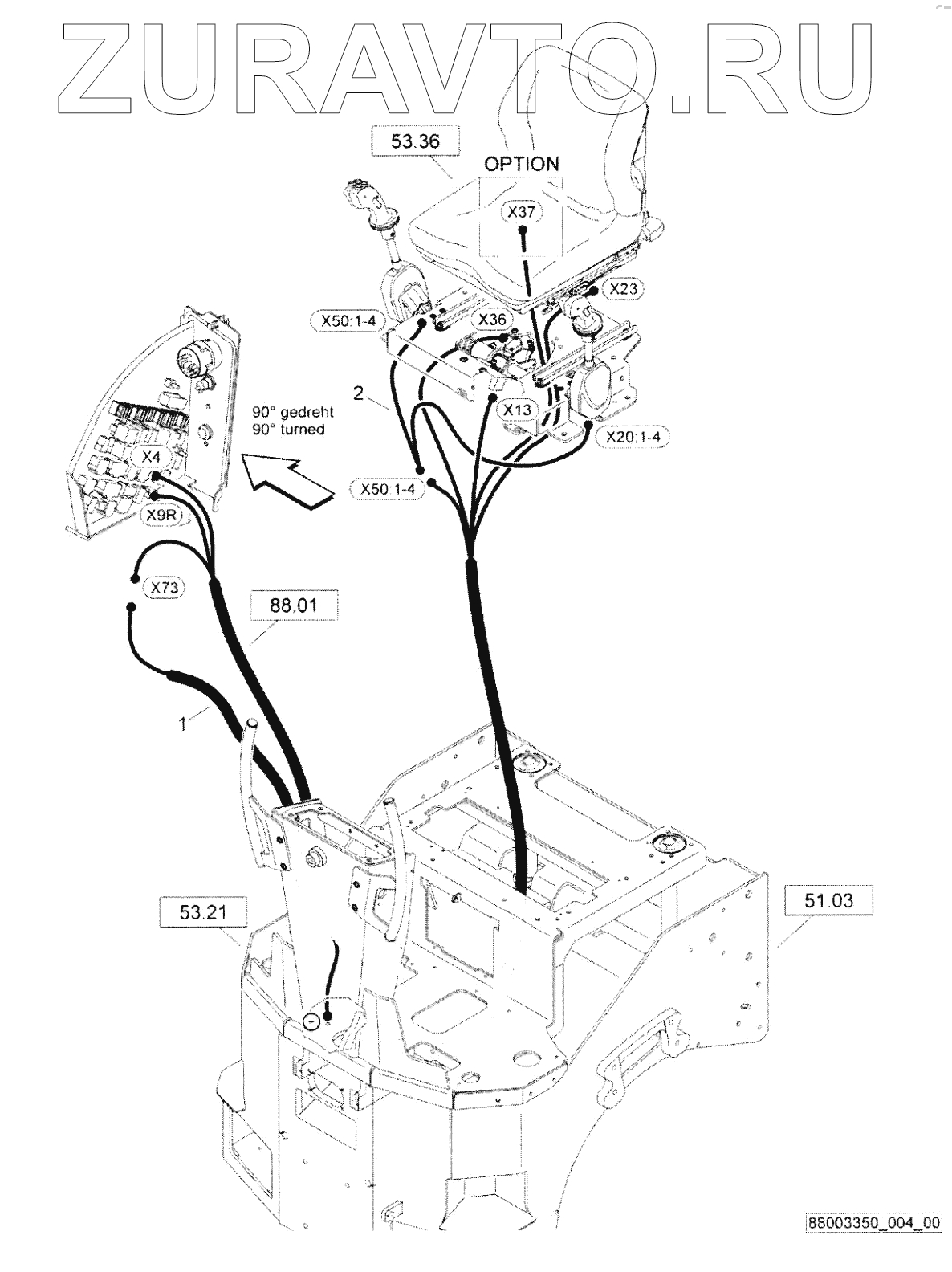 ZURAVTO.RU

53.36

OPTION

X37

X23

X50:1-4

X36

2

X13

X20:1-4

90° gedreht
90° turned

X4

X9R

X50:1-4

X73

88.01

1

53.21

51.03

-

88003350_004_00