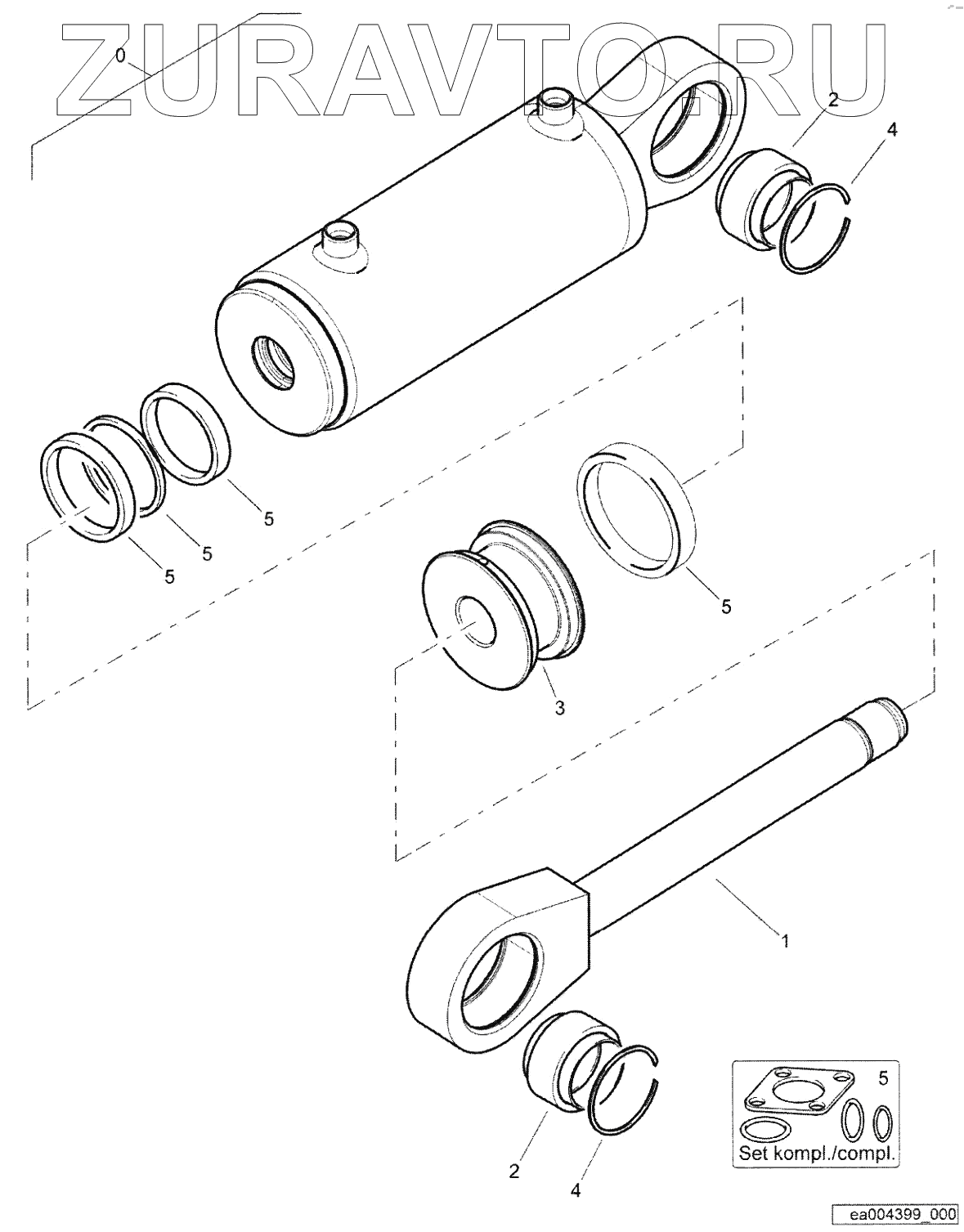 ZURAVTO.RU

0
2
4
5
5
5
5
3
1
2
4
5
Set kompl./compl.
ea004399_000