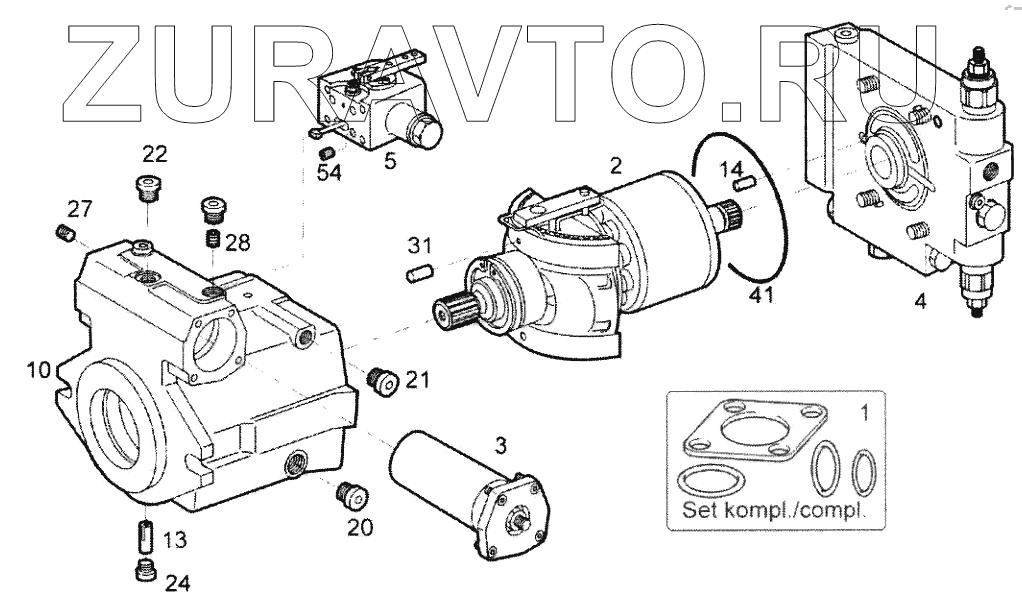 ZURAVTO.RU

22
27
28
54
5
2
14
31
41
4
10
21
3
1
Set kompl./compl.
20
13
24