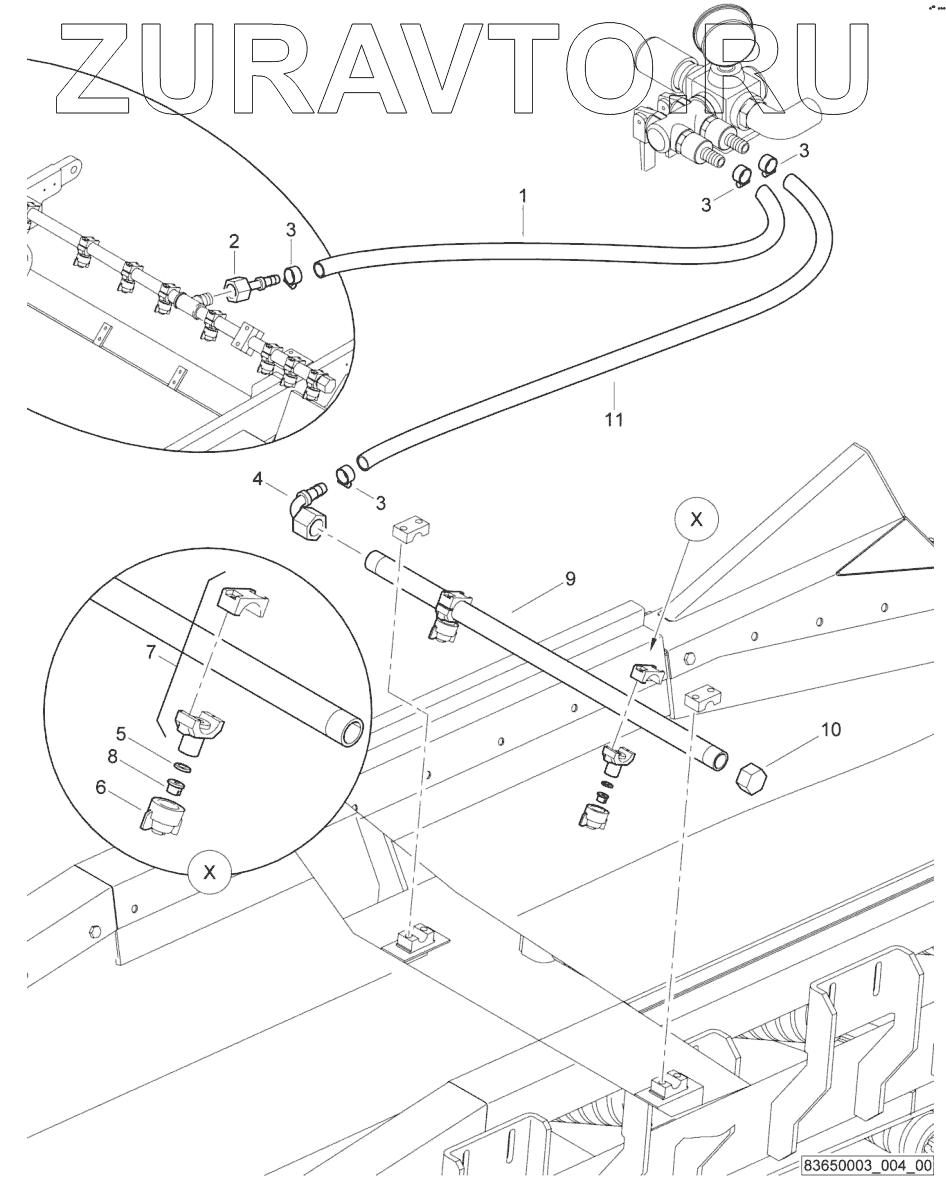 ZURAVTO.RU

3
3
1
2
3
11
4
3
X
9
7
5
8
6
10
X
83650003_004_00