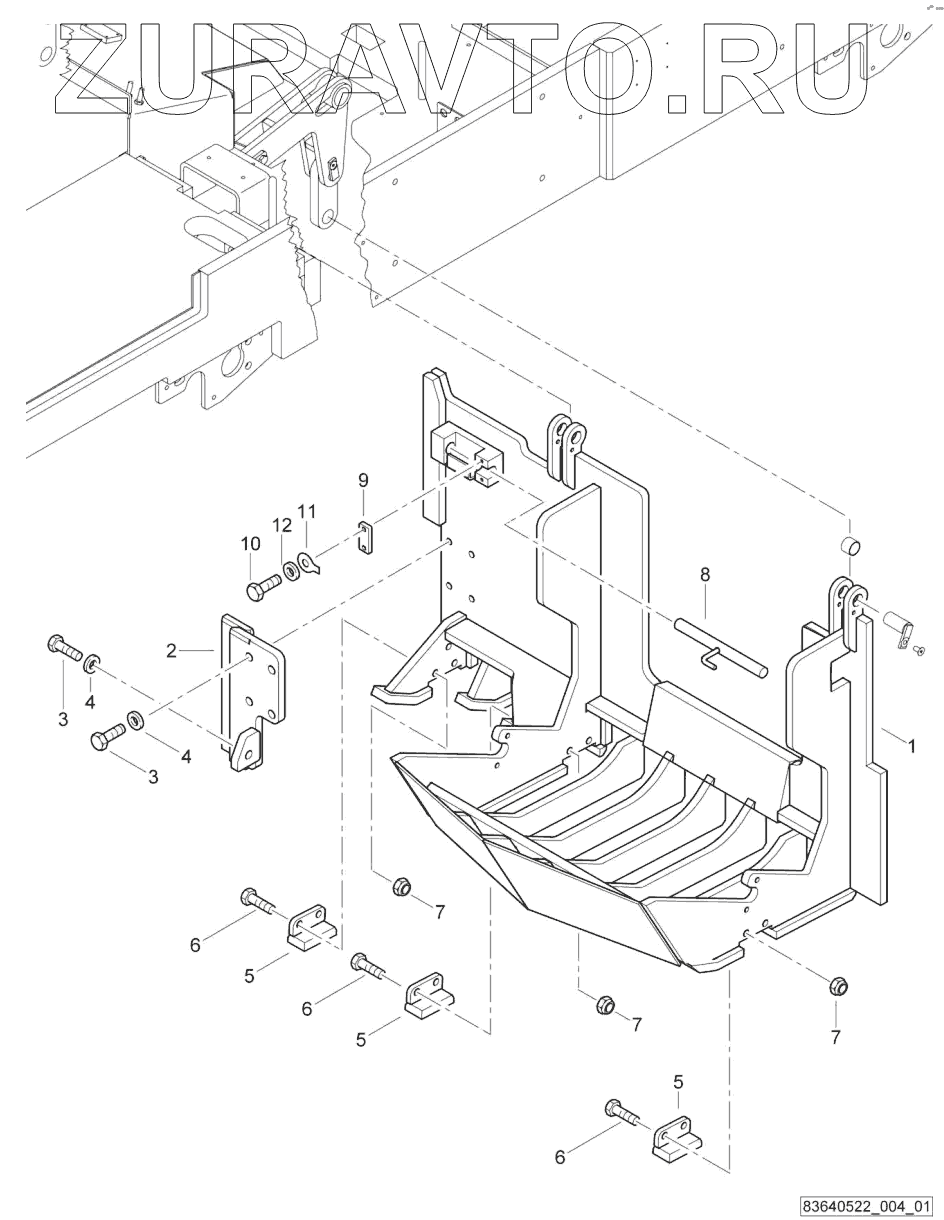 ZURAVTO.RU

9
11
12
10
8
2
3
4
4
3
1
7
6
5
6
5
7
7
5
6

83640522_004_01