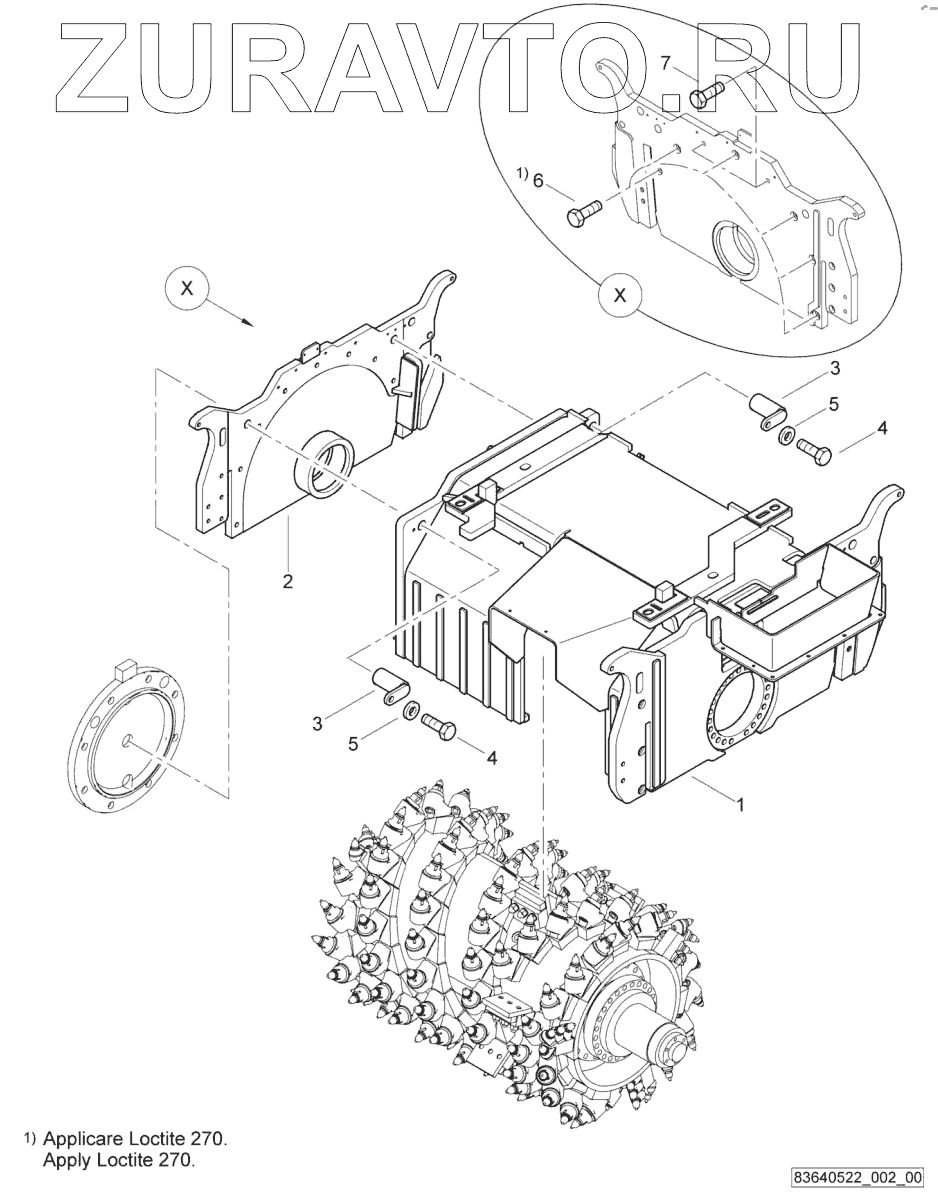 ZURAVTO.RU

7

1) 6

X

X

3

5

4

2

3

5

4

1

1) Applicare Loctite 270.
Apply Loctite 270.

83640522_002_00