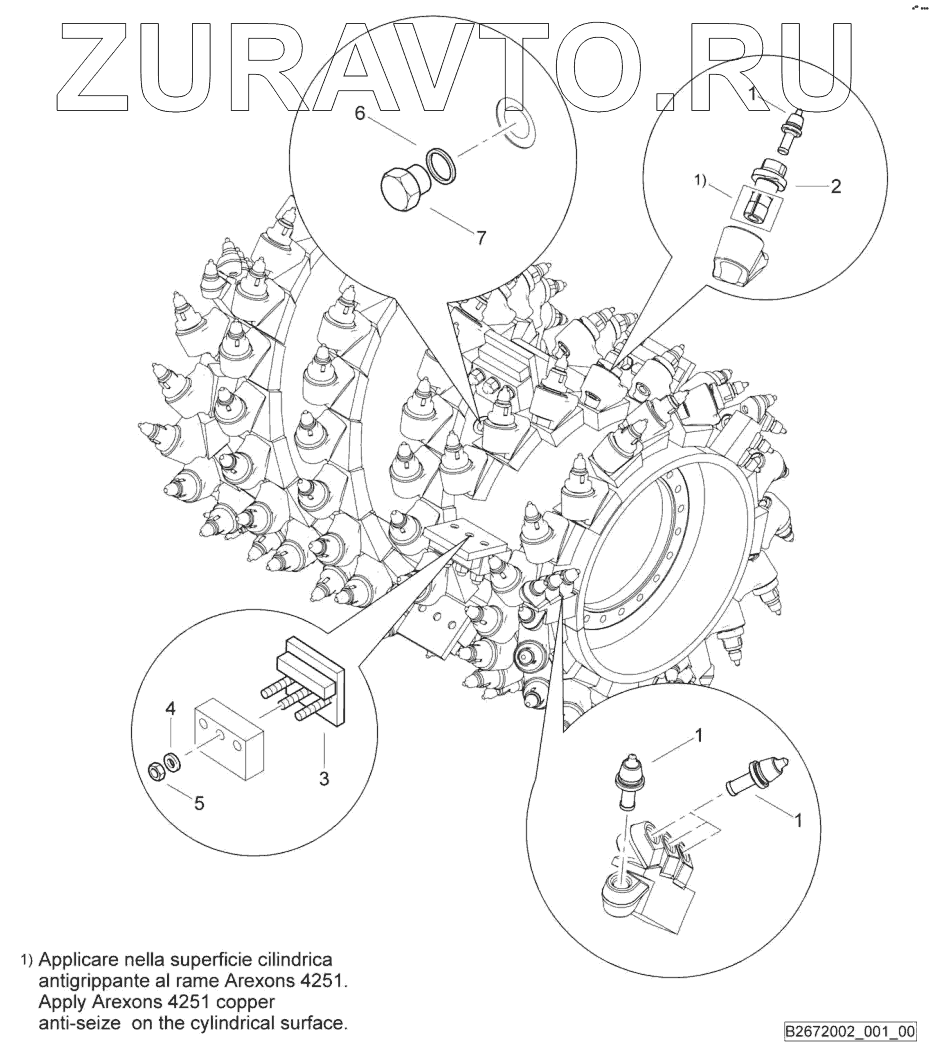 ZURAVTO.RU

6
7
1
1)
2
4
5
3
1
1

1) Applicare nella superficie cilindrica antigrippante al rame Arexons 4251. Apply Arexons 4251 copper anti-seize on the cylindrical surface.

B2672002_001_00