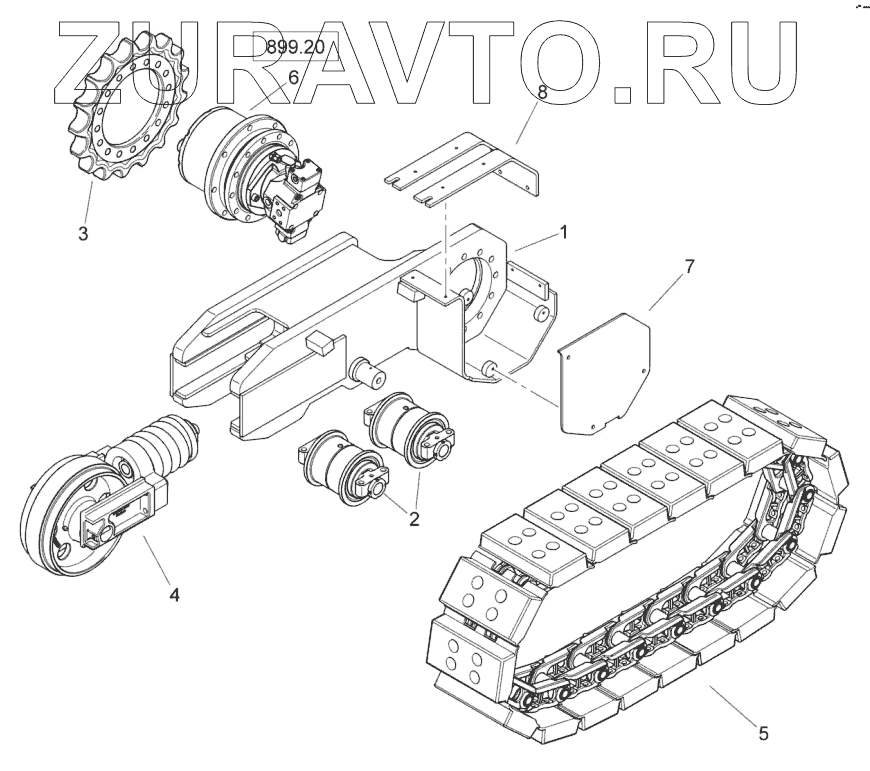 ZURAVTO.RU

899.20

6

8

3

1

7

2

4

5