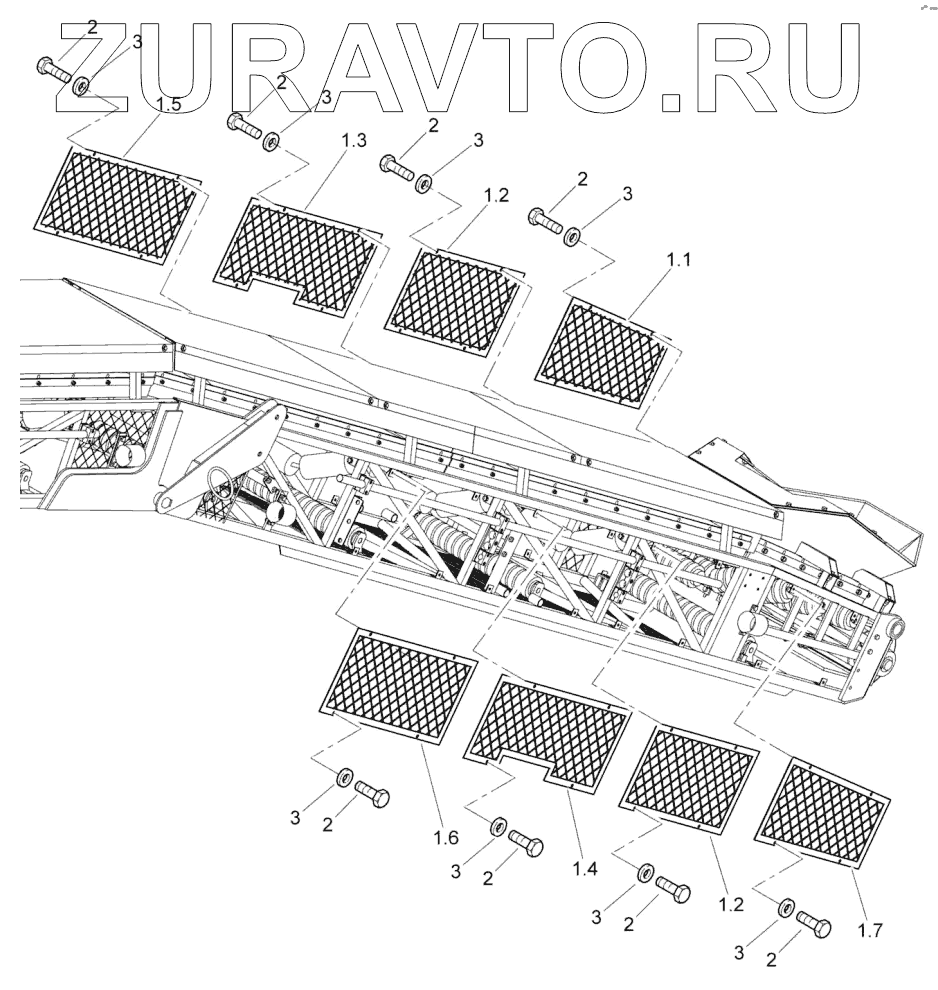 ZURAVTO.RU

2
3
1.5
2
3
1.3
2
3
1.2
2
3
1.1

3
2
1.6
3
2
1.4
3
2
1.2
3
2
1.7