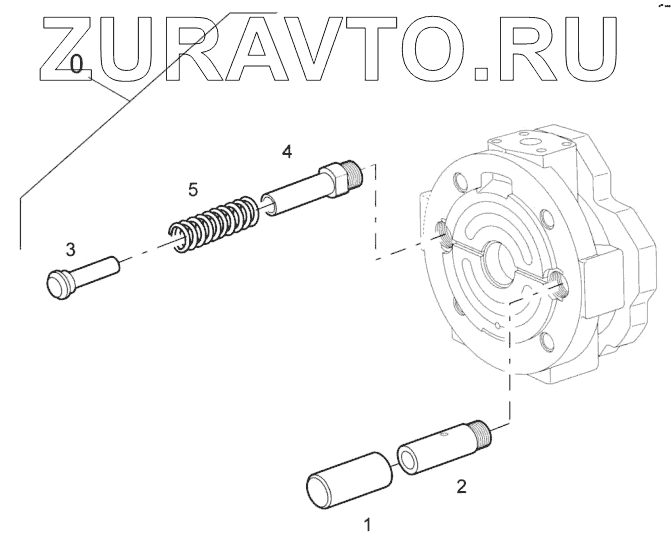 ZURAVTO.RU

0

4

5

3

2

1