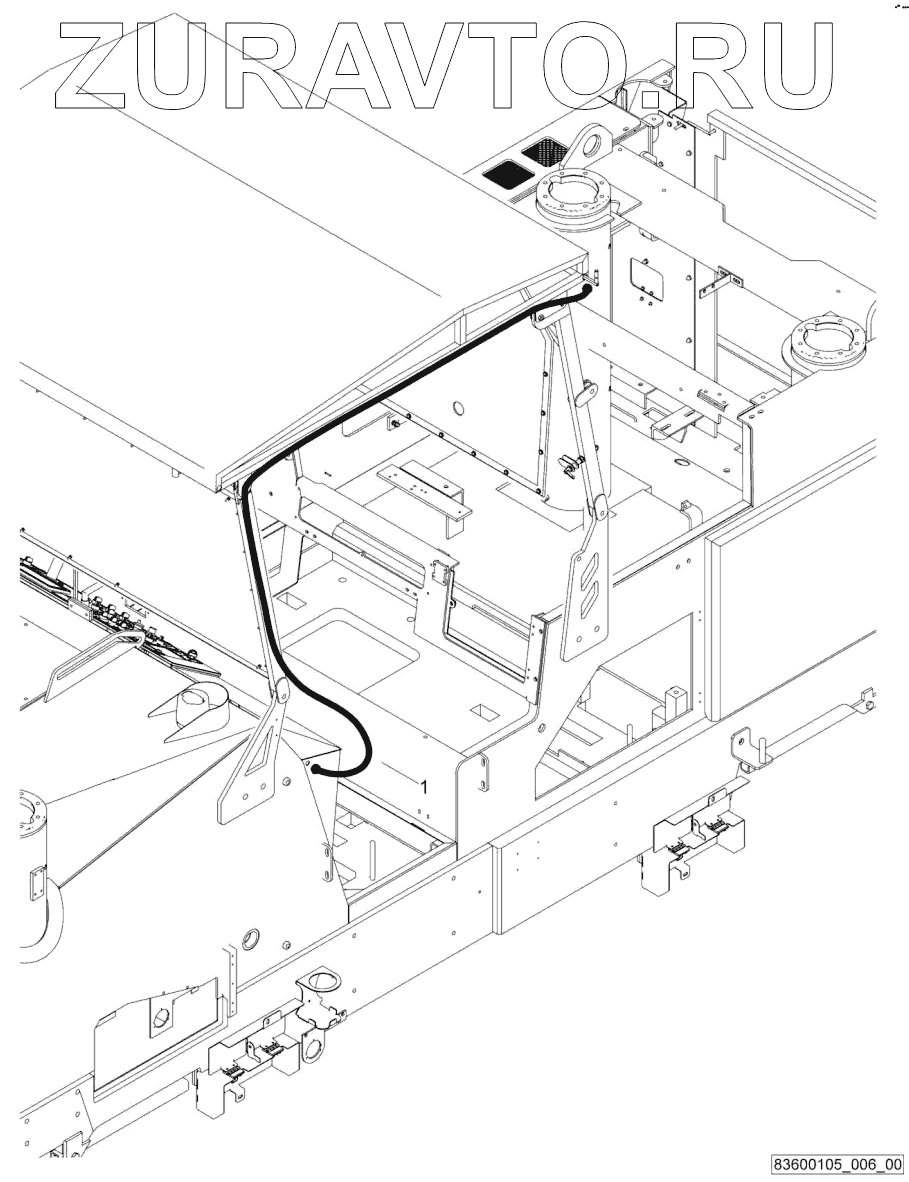 ZURAVTO.RU

1

83600105_006_00