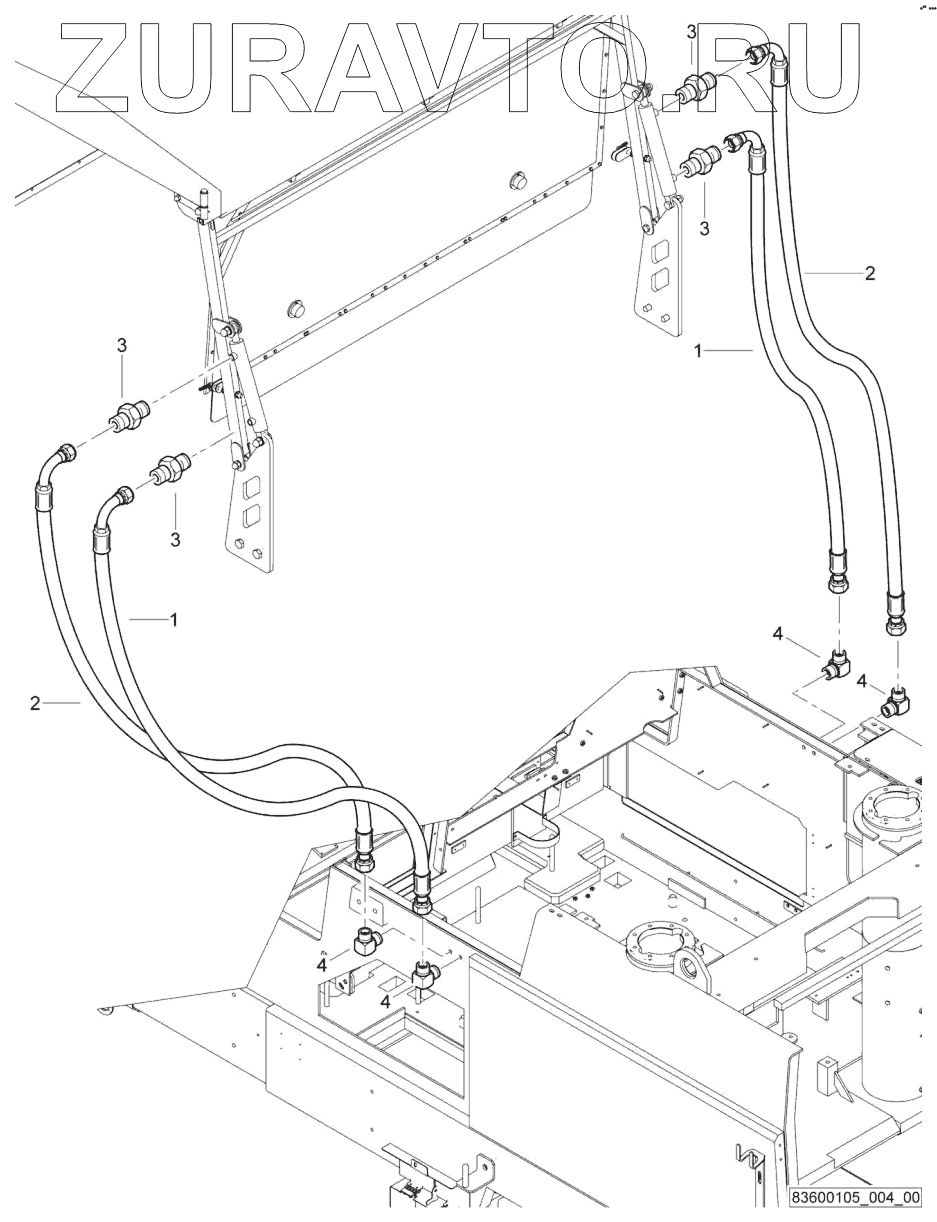 ZURAVTO.RU

3
3
2
1
3
3
1
2
4
4
4
4
83600105_004_00