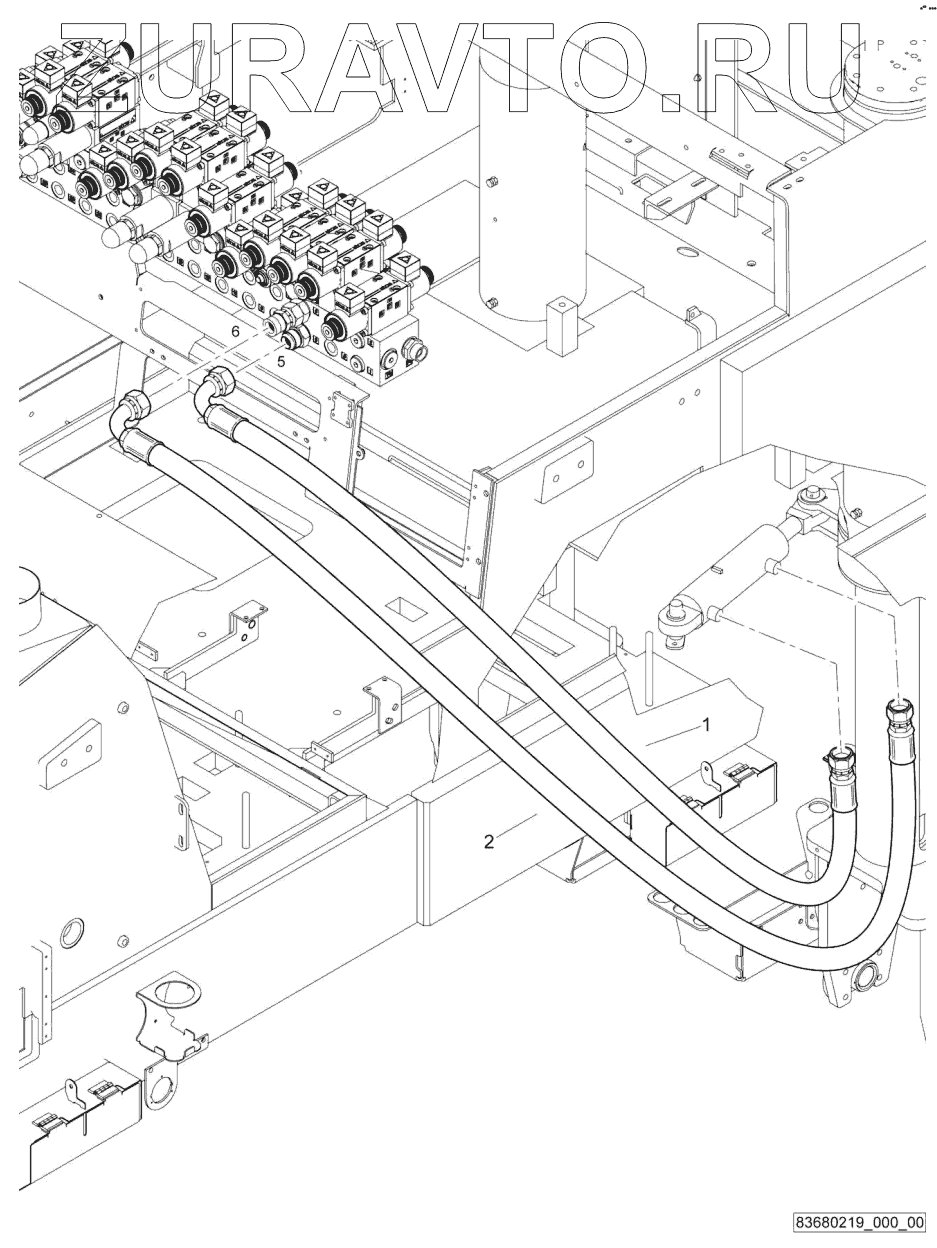 ZURAVTO.RU

6

5

1

2

83680219_000_00