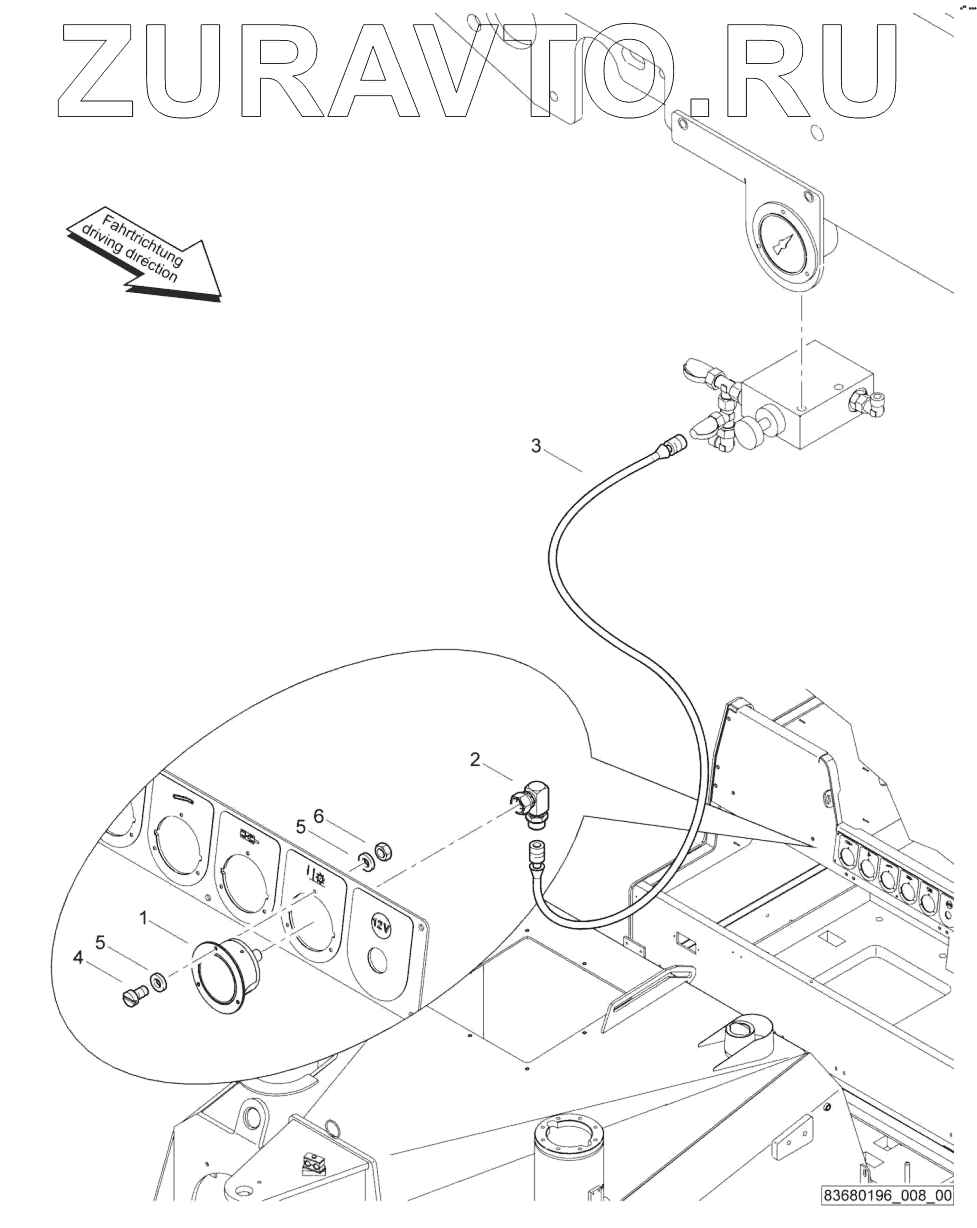 ZURAVTO.RU

Fahrtrichtung
driving direction

3

2

6

5

1

5

4

12V

83680196_008_00