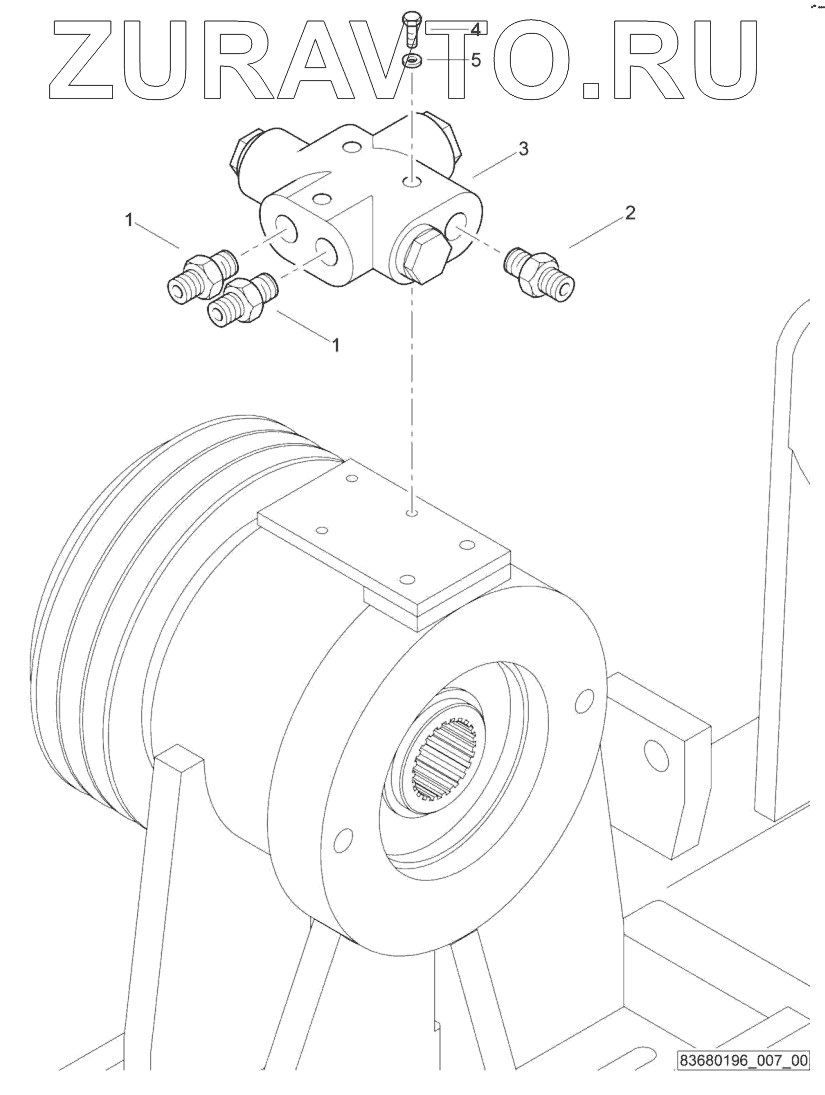 ZURAVTO.RU

4
5
3
1
2
1

83680196_007_00