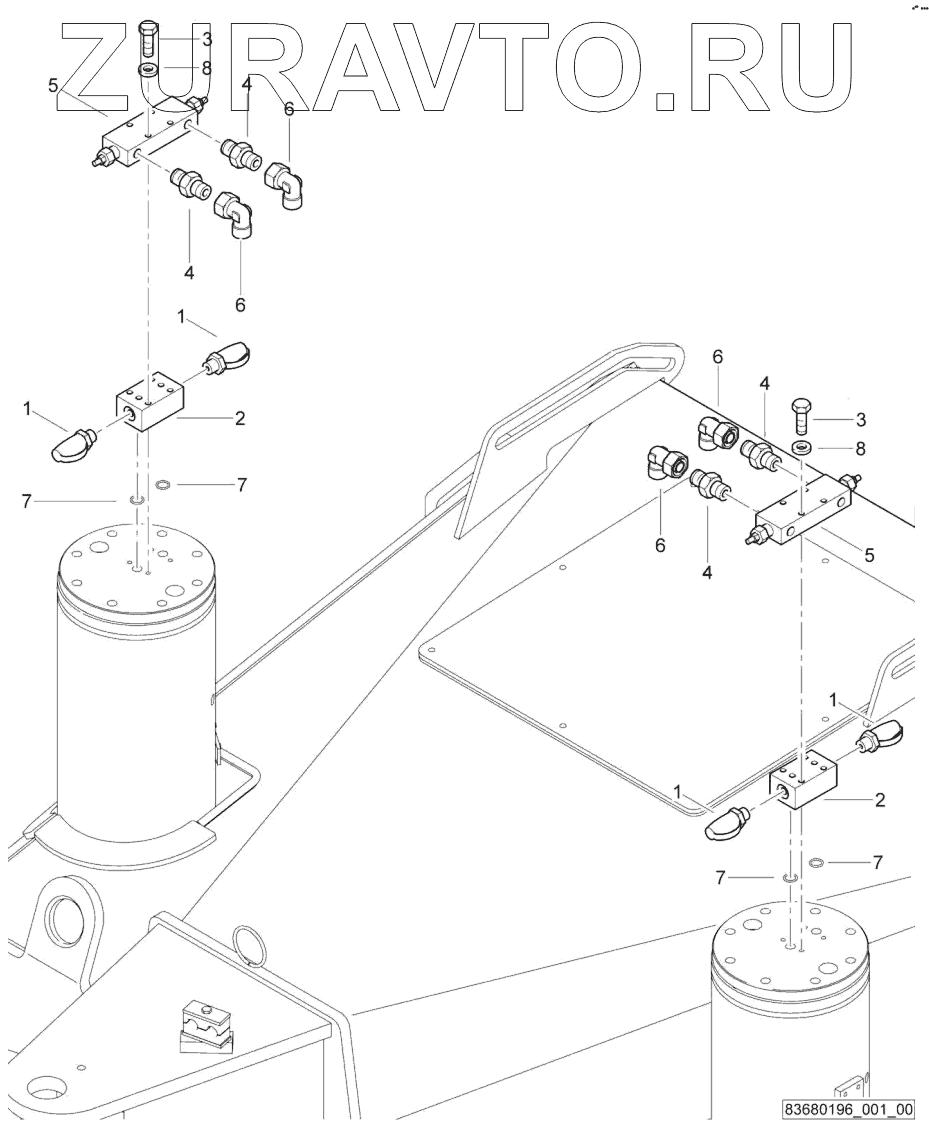 ZURAVTO.RU

3
8
5
4
6
4
6
1
1
2
7
7
6
4
3
8
6
4
5
1
1
2
7
7
83680196_001_00