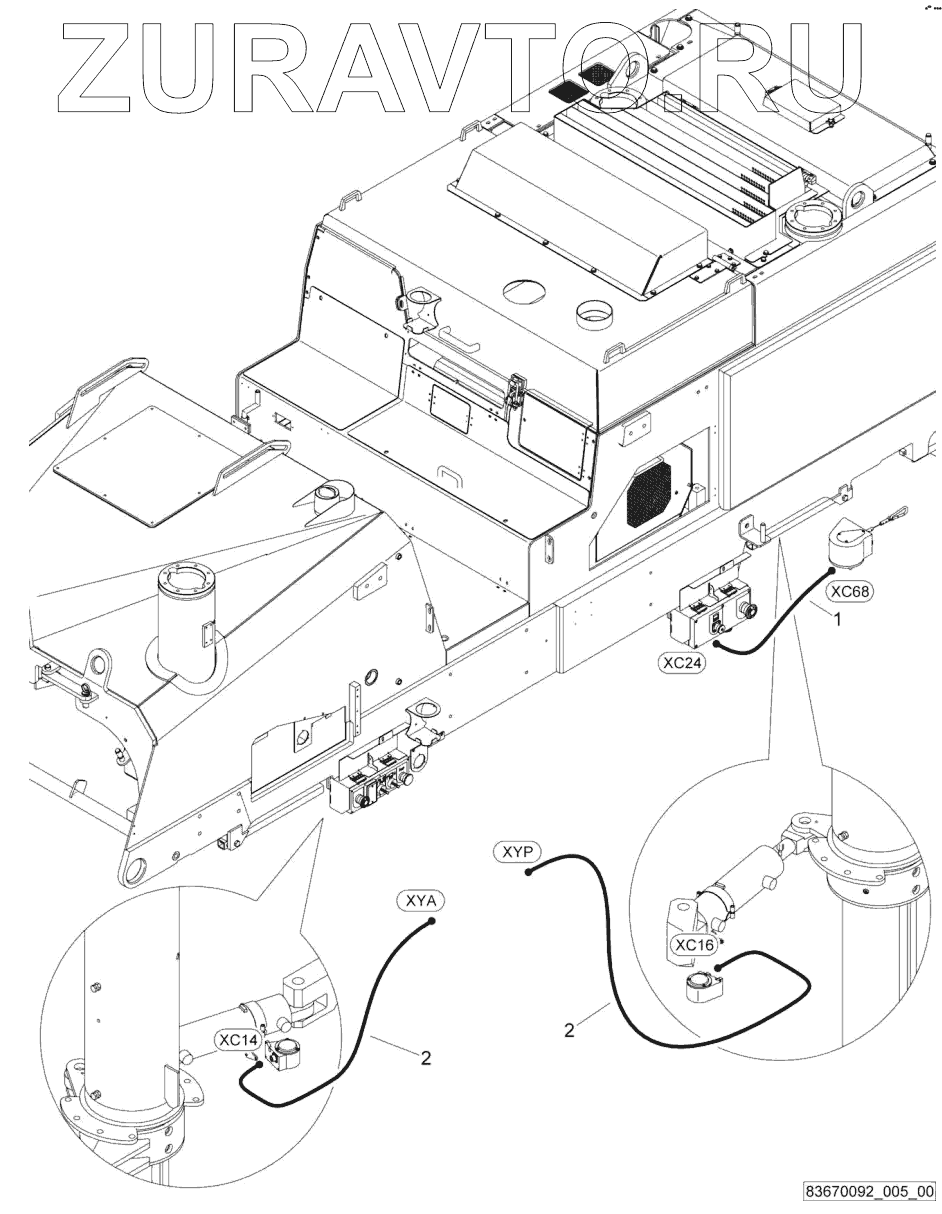 ZURAVTO.RU

XC68
1
XC24
XYP
XYA
XC16
XC14
2
2
83670092_005_00