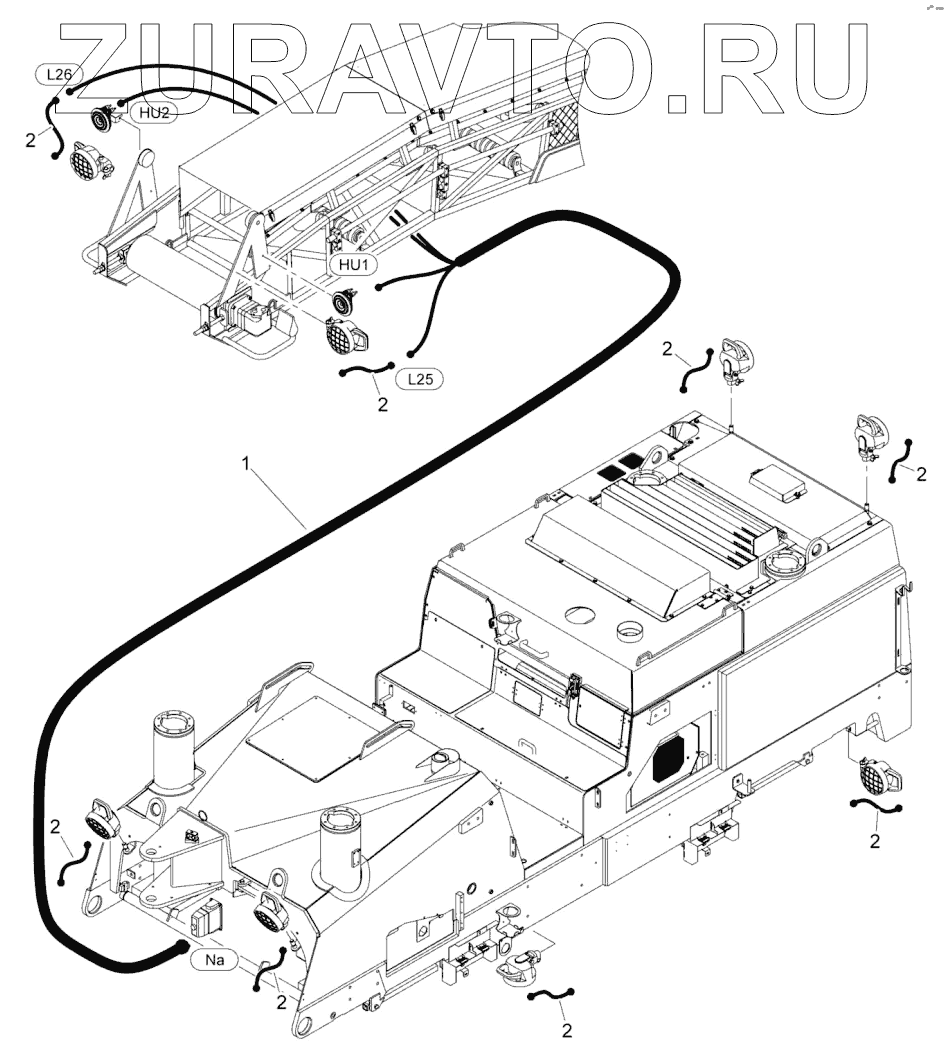 ZURAVTO.RU

L26
HU2
2
HU1
L25
2
2
2
1
2
2
Na
2
2