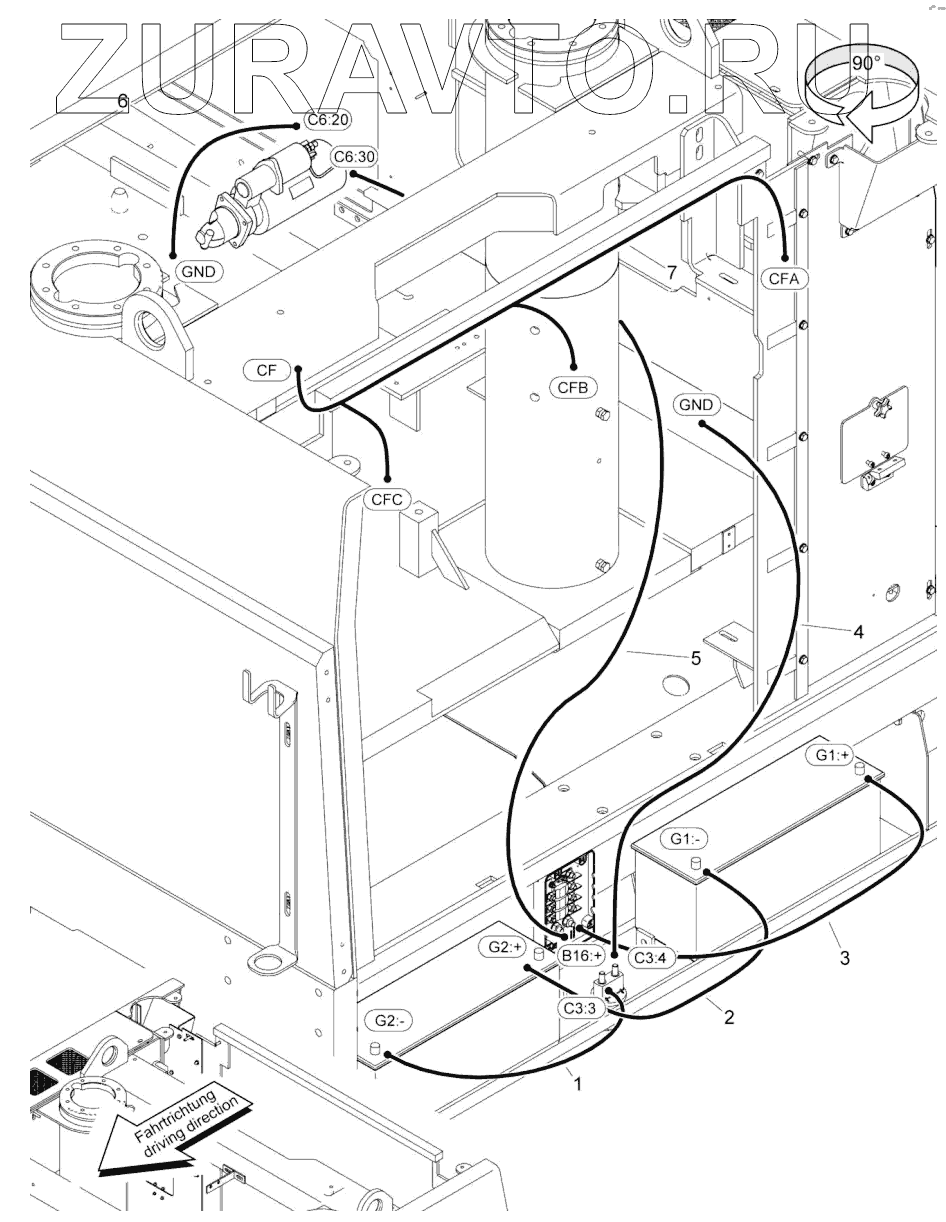 ZURAVTO.RU

90°

6

C6:20

C6:30

GND

7

CFA

CF

CFB

GND

CFC

4

5

G1:+

G1:-

G2:+

B16:+

C3:4

3

C3:3

2

G2:-

1

Fahrtrichtung
driving direction