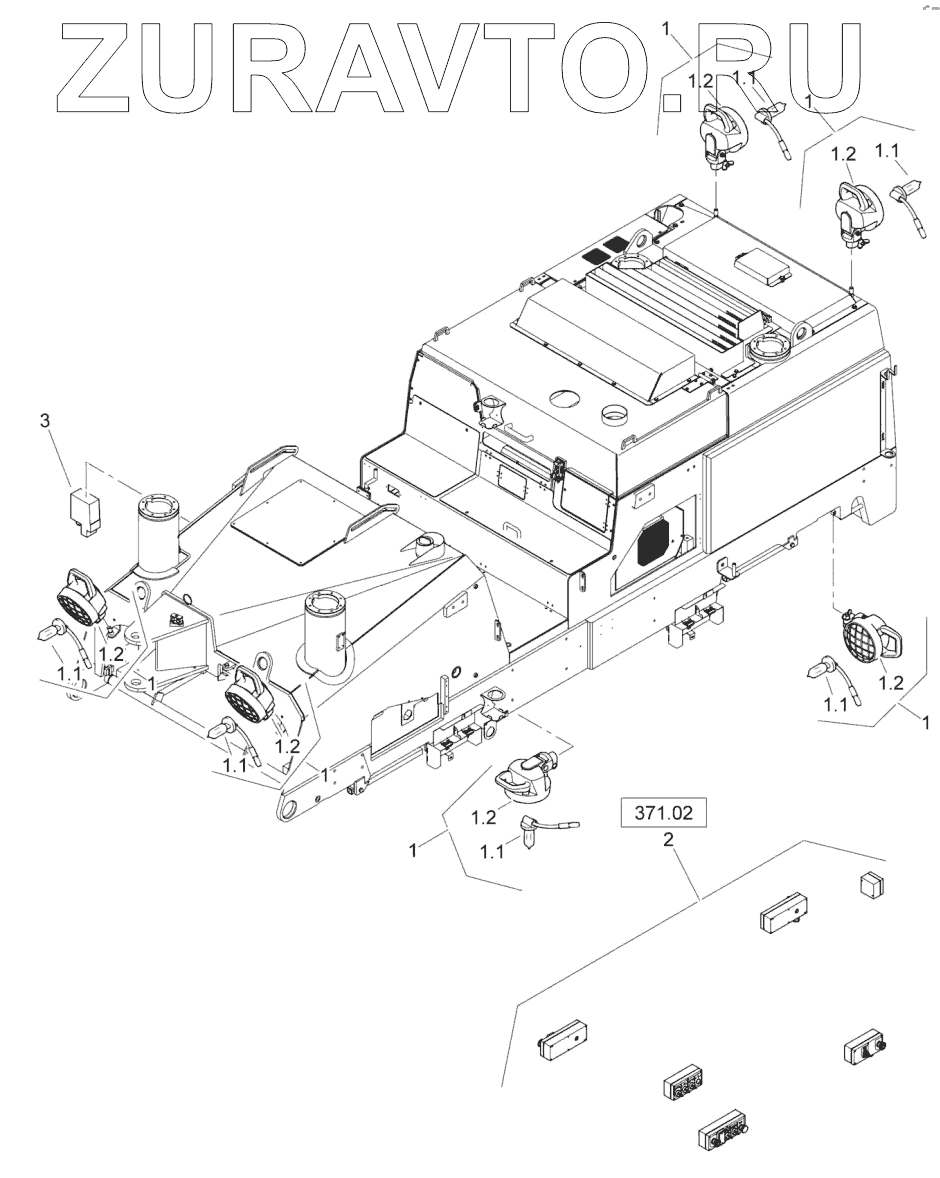 ZURAVTO.RU

1
1.2
1.1
1
1.2
1.1
3
1.2
1.1
1
1.2
1.1
1
1.2
1.1
1
1.2
1.1
1
371.02
2