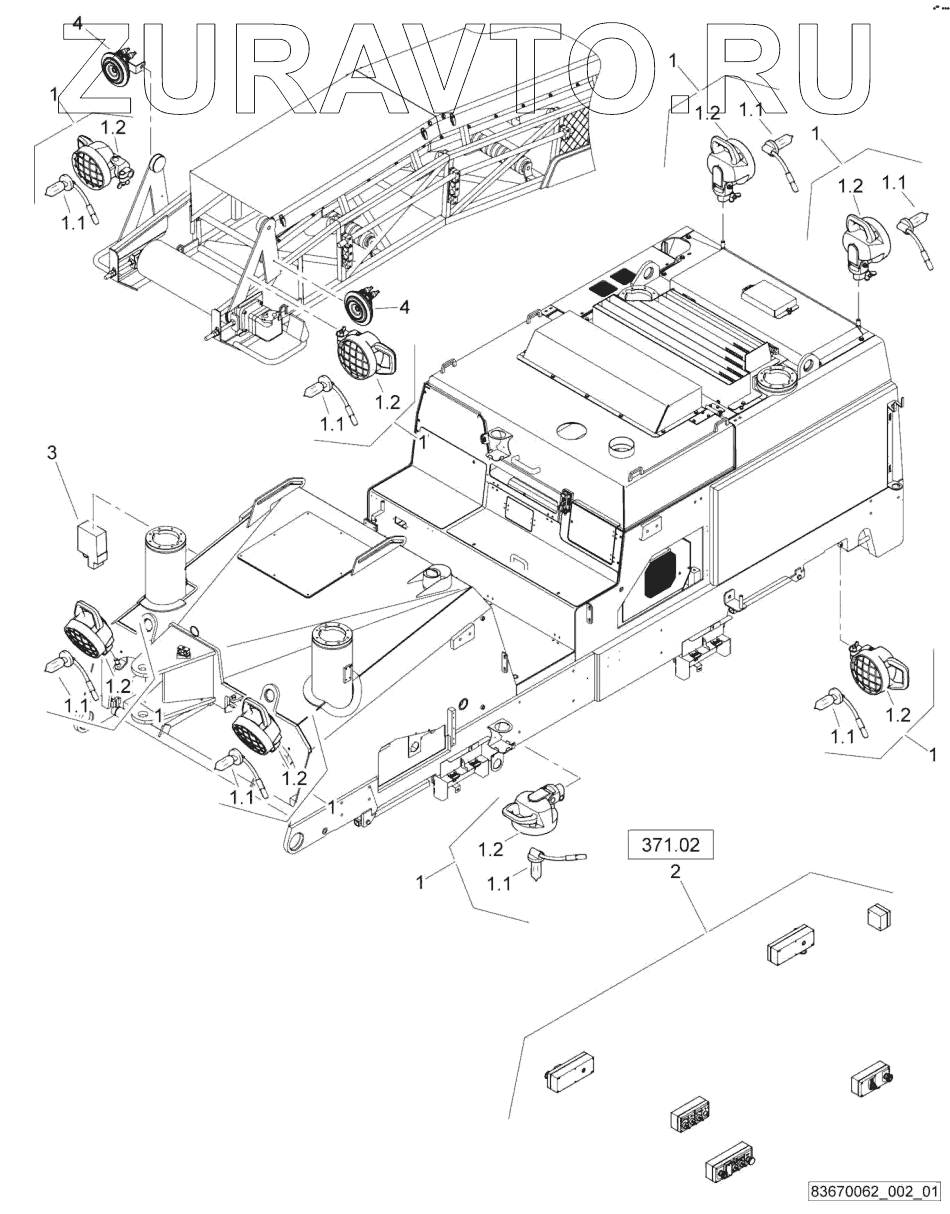 ZURAVTO.RU

4
1
1.2
1.1
1
1.2
1.1
1
1.2
1.1
4
1.2
1.1
1
3
1.2
1.1
1
1.2
1.1
1
1.2
1.1
1
1.2
1.1
1
371.02
2
83670062_002_01