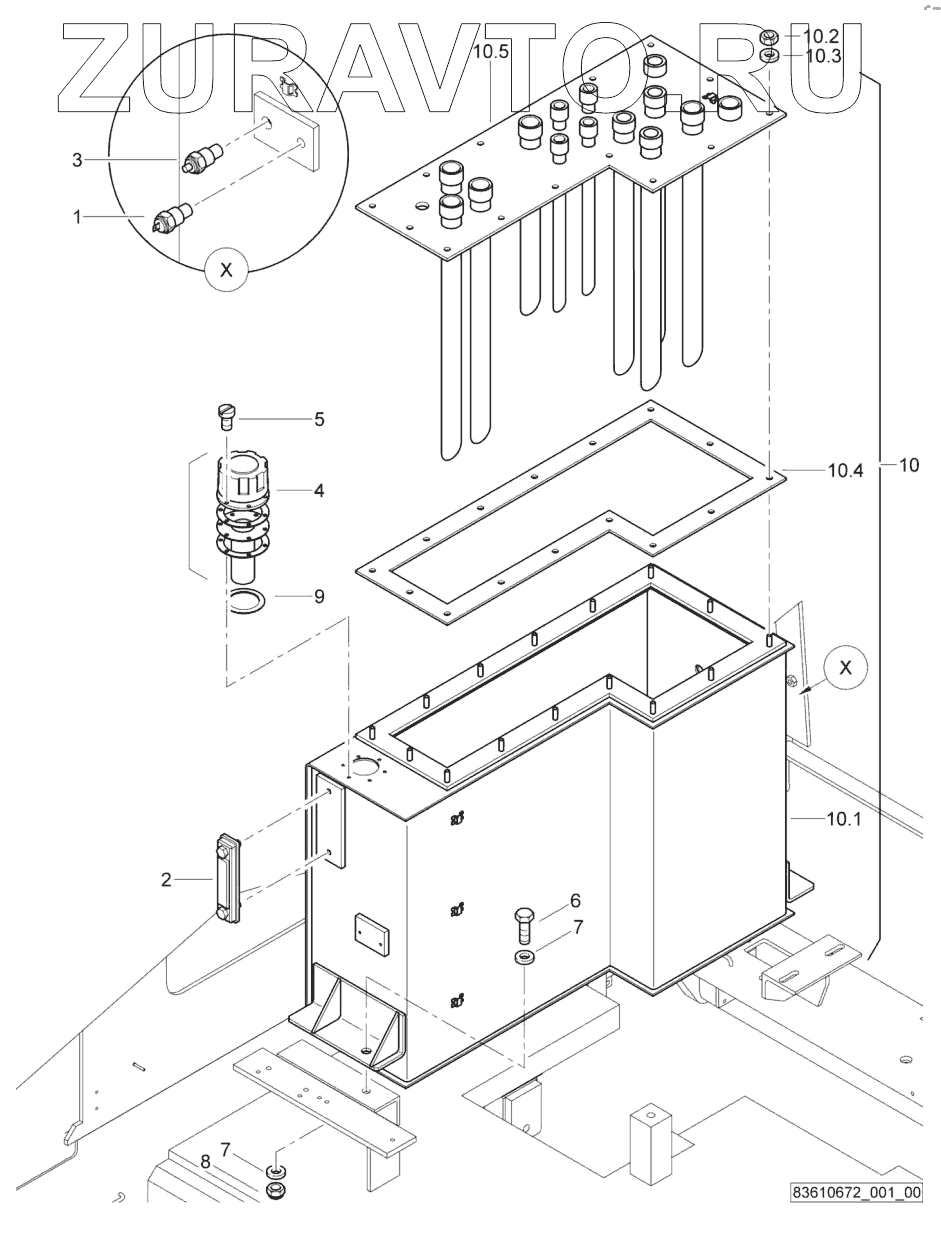 ZURAVTO.RU

10.5
10.2
10.3
3
1
X
5
4
9
10.4
10
X
10.1
2
6
7
7
8
83610672_001_00