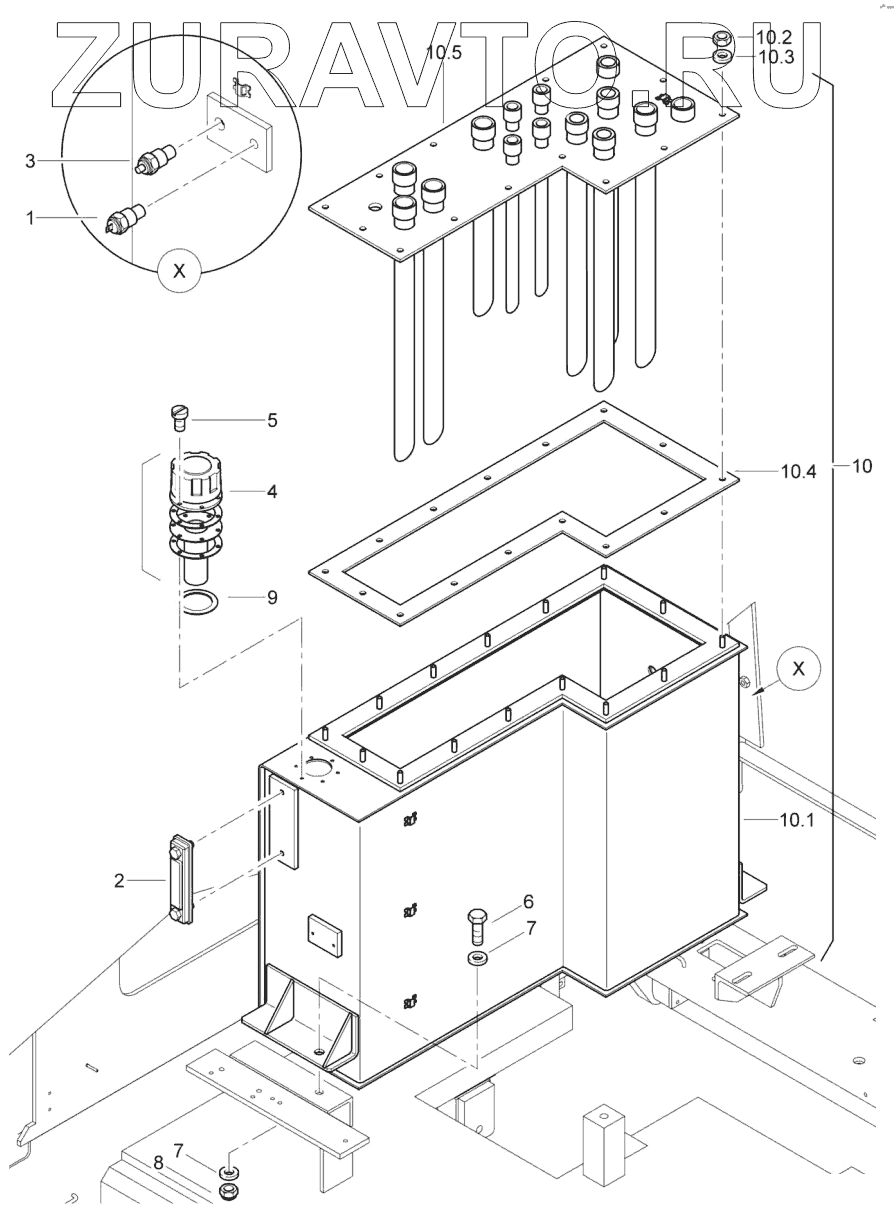 ZURAVTO.RU
10.5
10.2
10.3
3
1
X
5
4
9
10.4
10
X
10.1
2
6
7
7
8