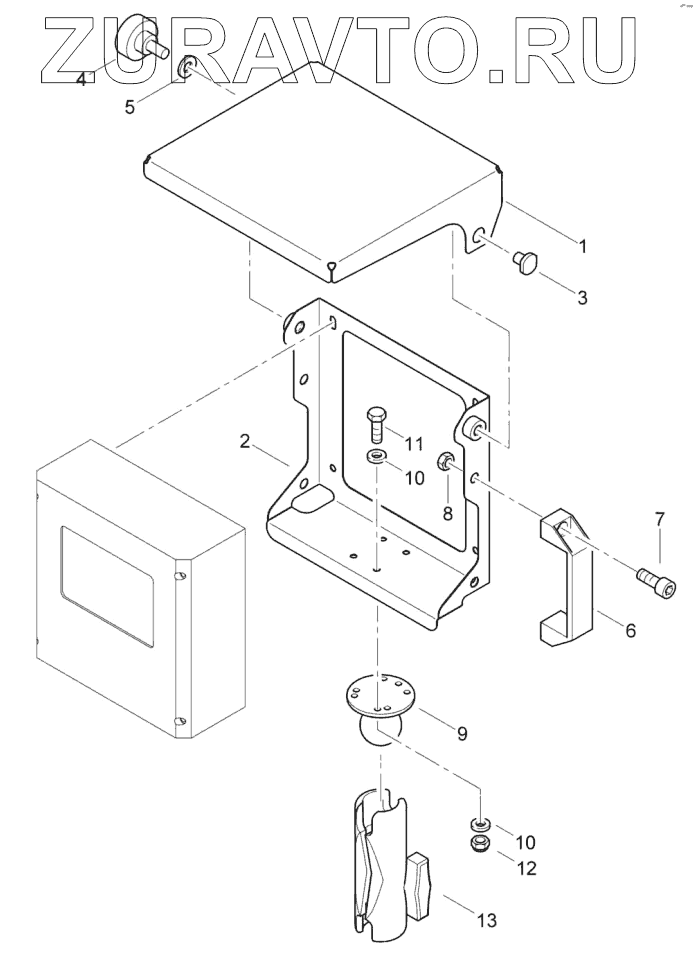 ZURAVTO.RU

4
5
1
3
2
11
10
8
7
6
9
10
12
13