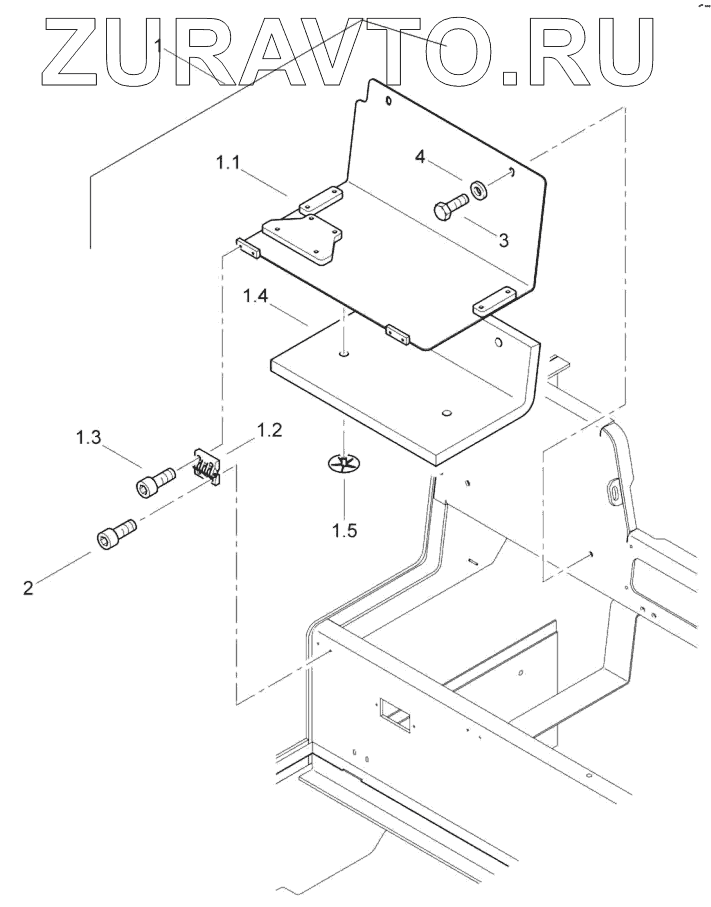 ZURAVTO.RU

1

1.1

4

3

1.4

1.3

1.2

1.5

2