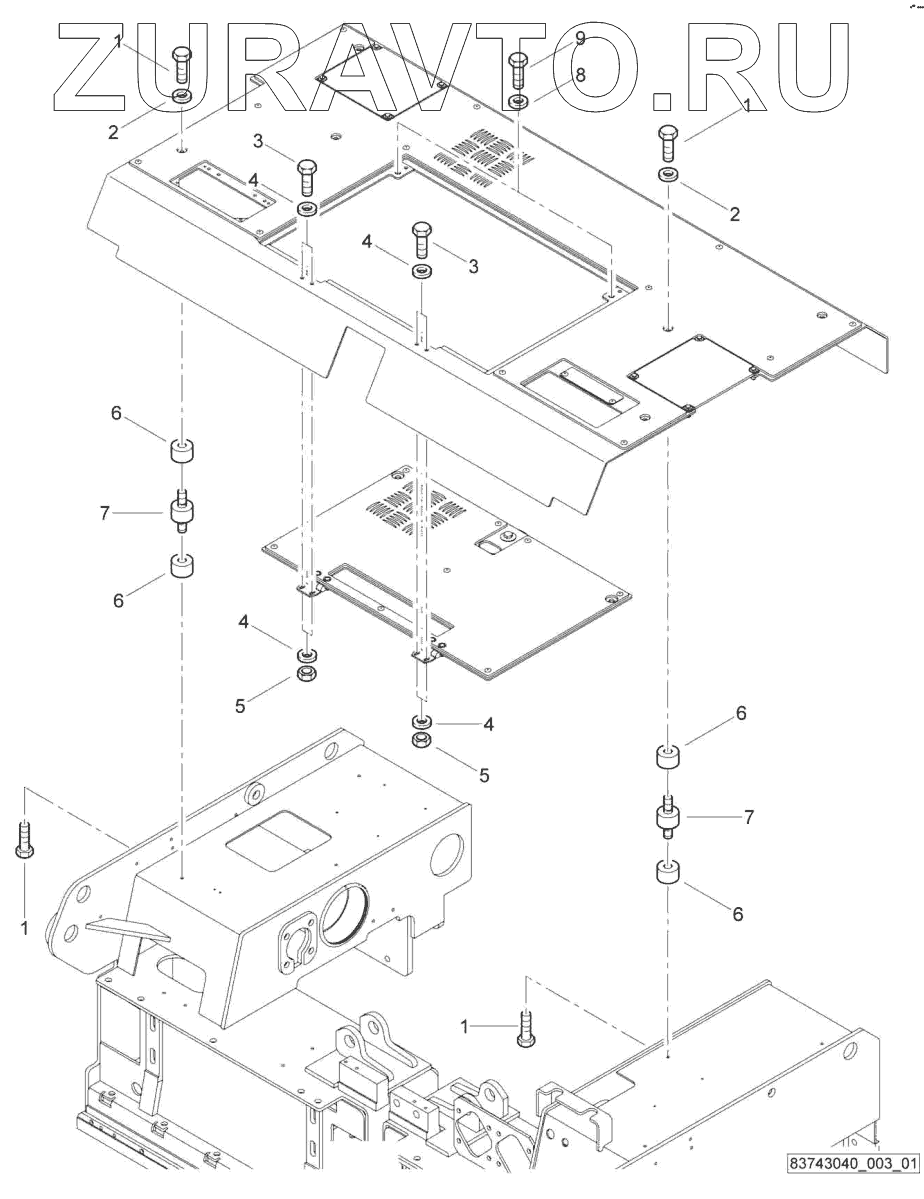 ZURAVTO.RU

1
2
9
8
1
2
3
4
4
3
6
7
6
4
5
4
5
6
7
6
1
1
83743040_003_01