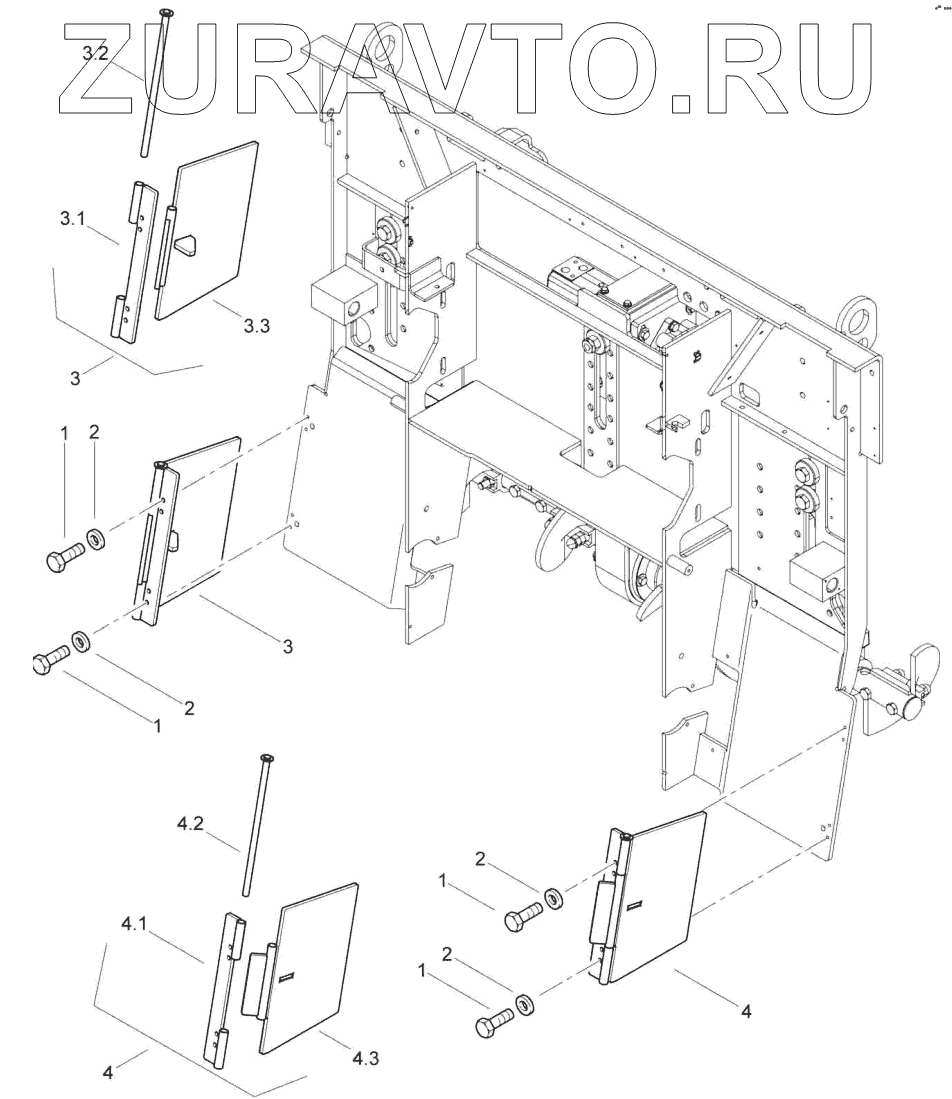 ZURAVTO.RU

3.2
3.1
3.3
3
1
2
3
2
1
4.2
4.1
4.3
4
2
1
2
1
4