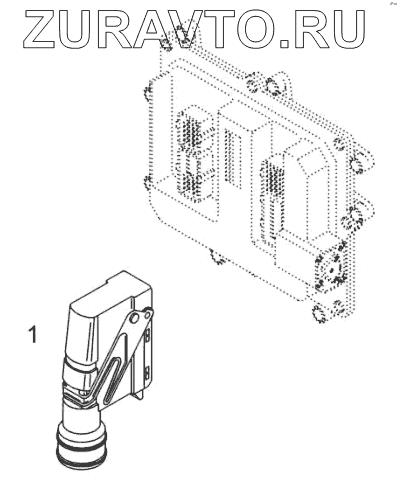 ZURAVTO.RU

1