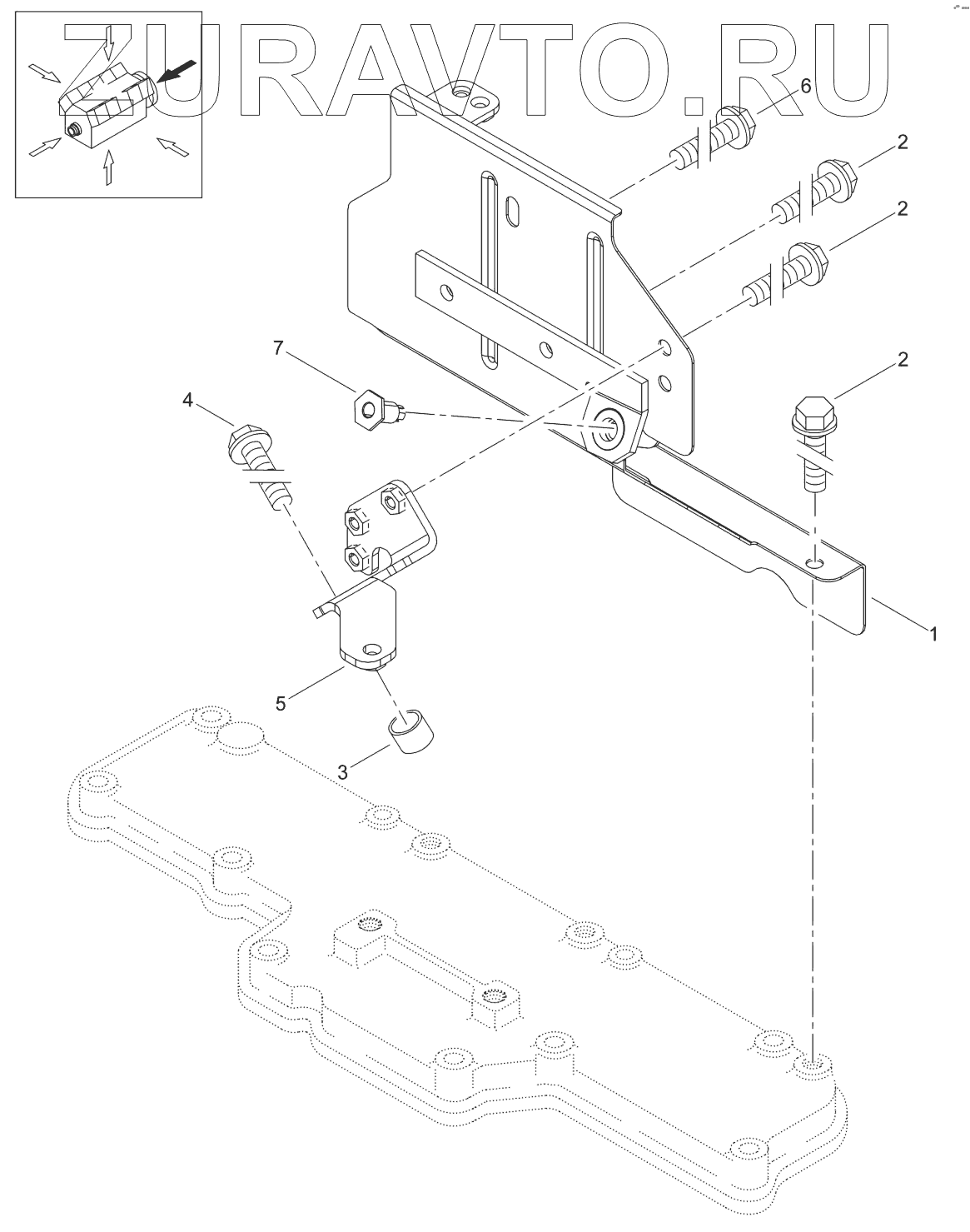 ZURAVTO.RU

6

2

2

7

2

4

1

5

3