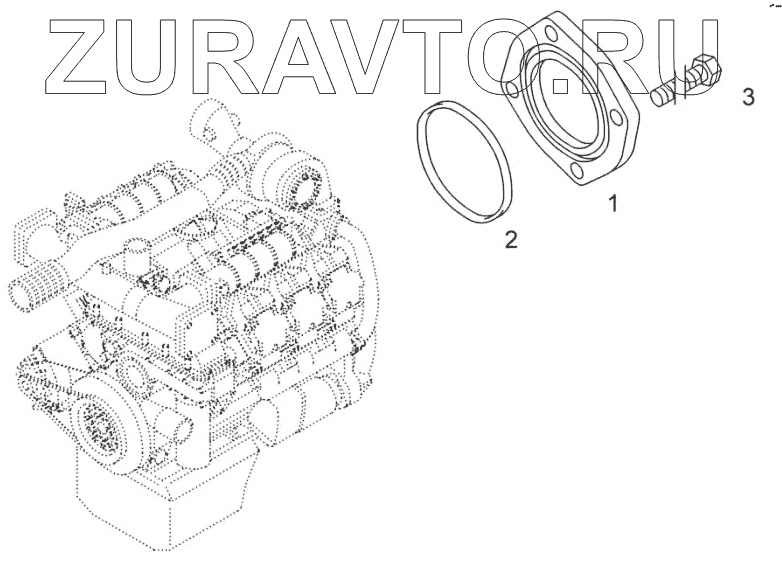 ZURAVTO.RU

3

1

2