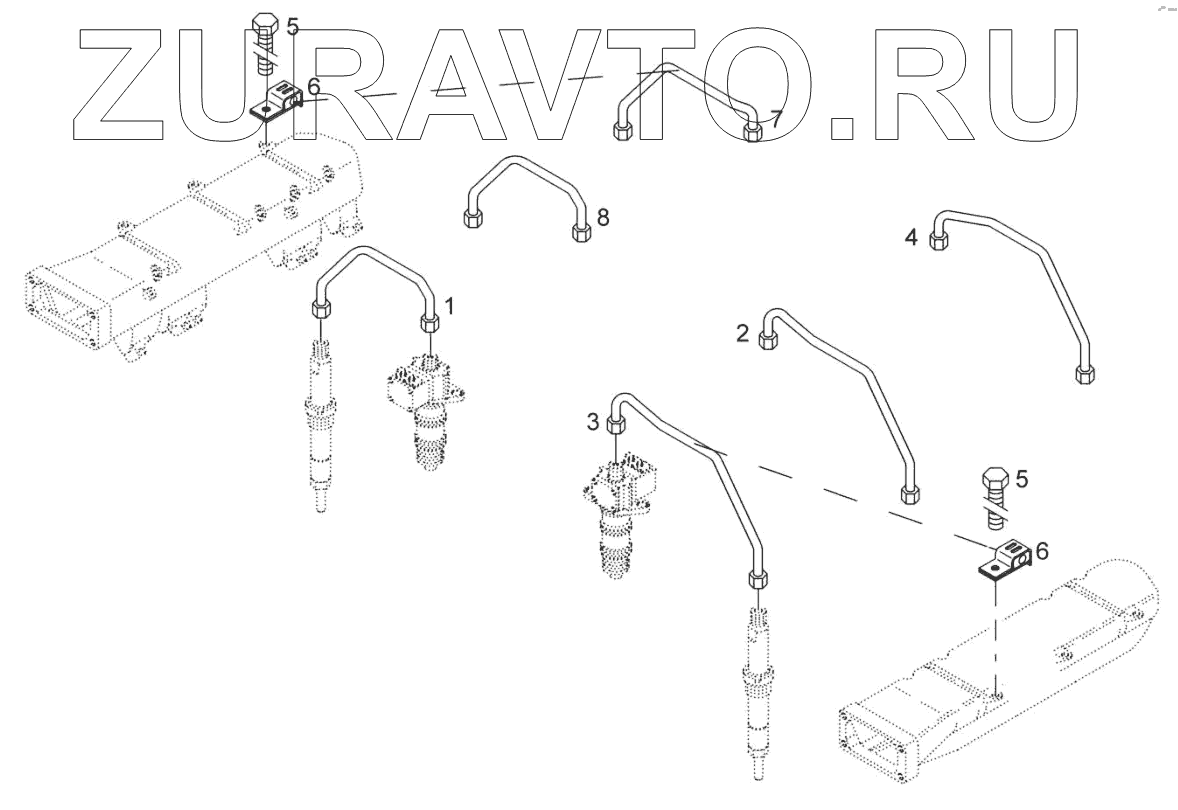 ZURAVTO.RU

5
6
7
8
4
1
2
3
5
6