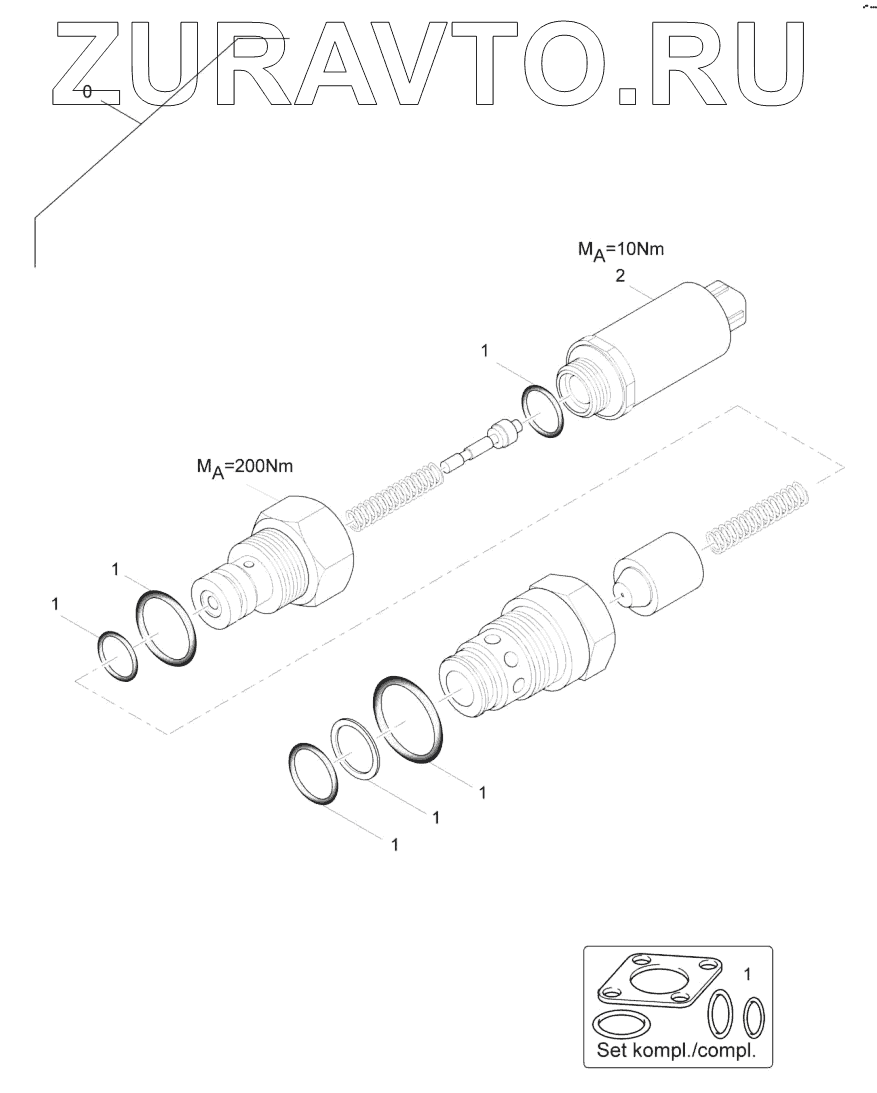 ZURAVTO.RU

0

$M_A$=10Nm
2

1

$M_A$=200Nm

1

1

1

1

1

1

Set kompl./compl.