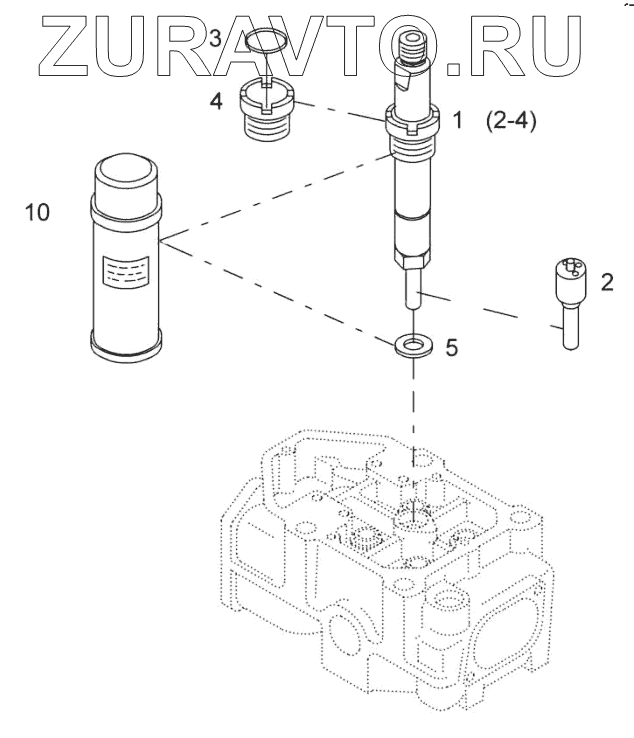 ZURAVTO.RU

3

4

1 (2-4)

10

2

5