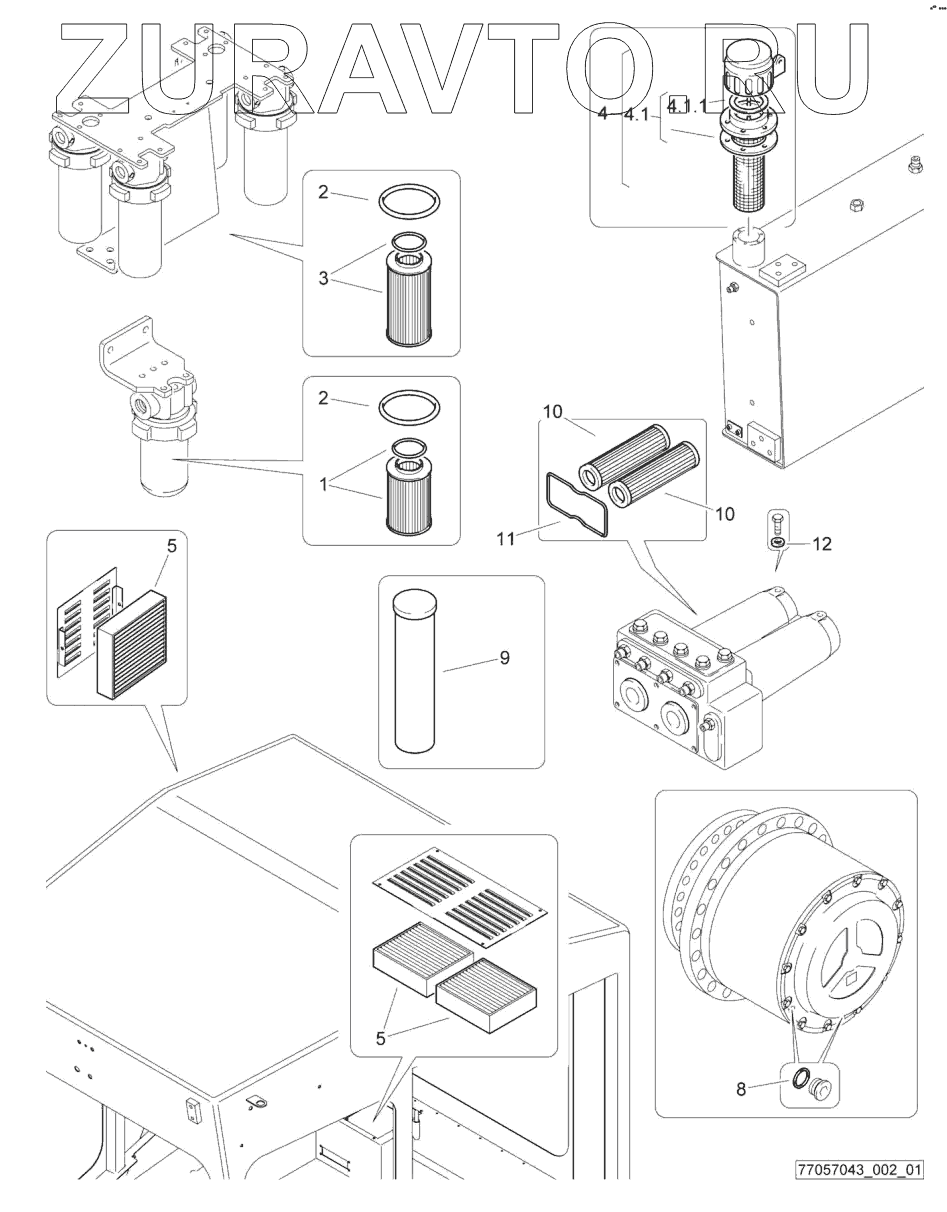 ZURAVTO.RU

4
4.1
4.1.1
2
3
2
1
10
10
11
12
5
9
5
8
77057043_002_01