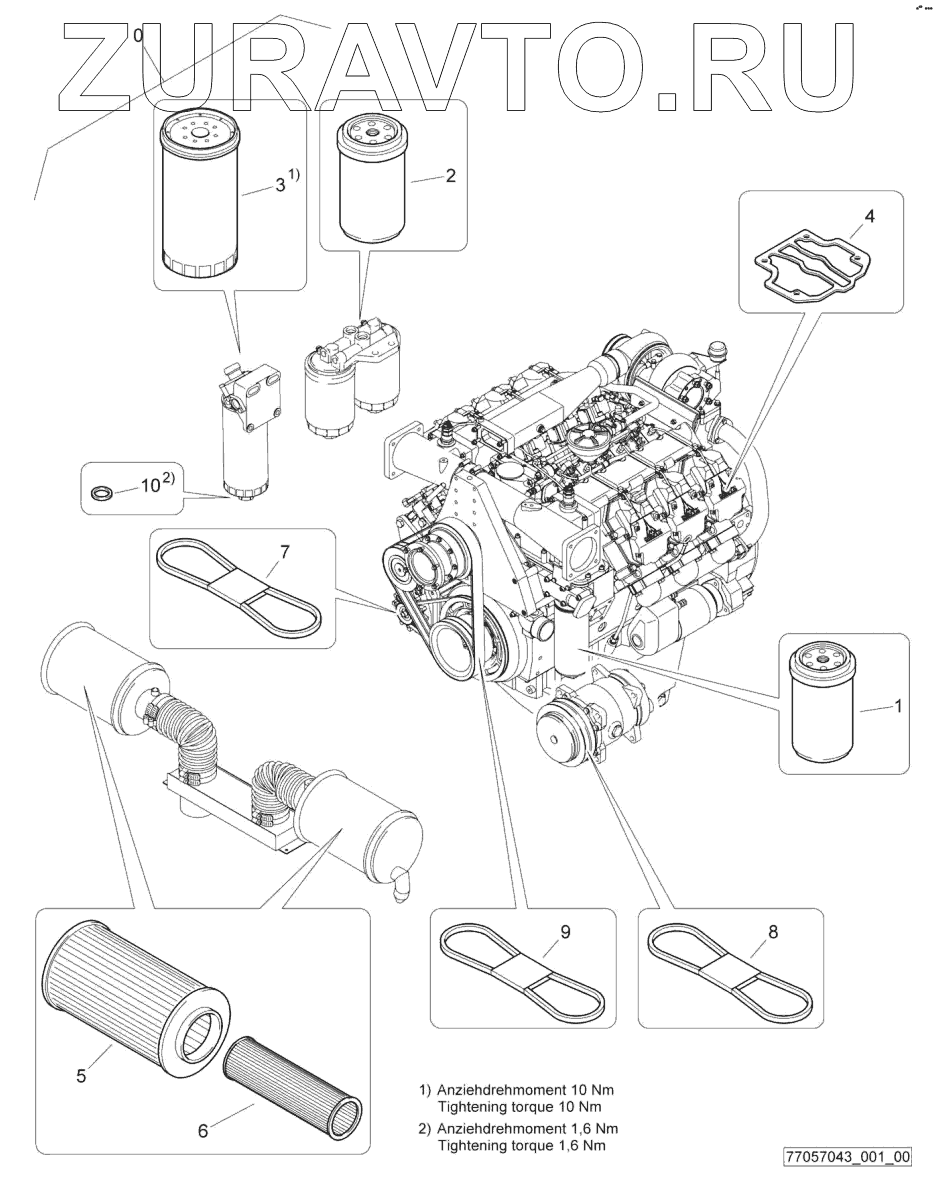 ZURAVTO.RU

0

3 $^{1)}$

2

4

10 $^{2)}$

7

1

9

8

5

6

1) Anziehdrehmoment 10 Nm
Tightening torque 10 Nm

2) Anziehdrehmoment 1,6 Nm
Tightening torque 1,6 Nm

77057043_001_00