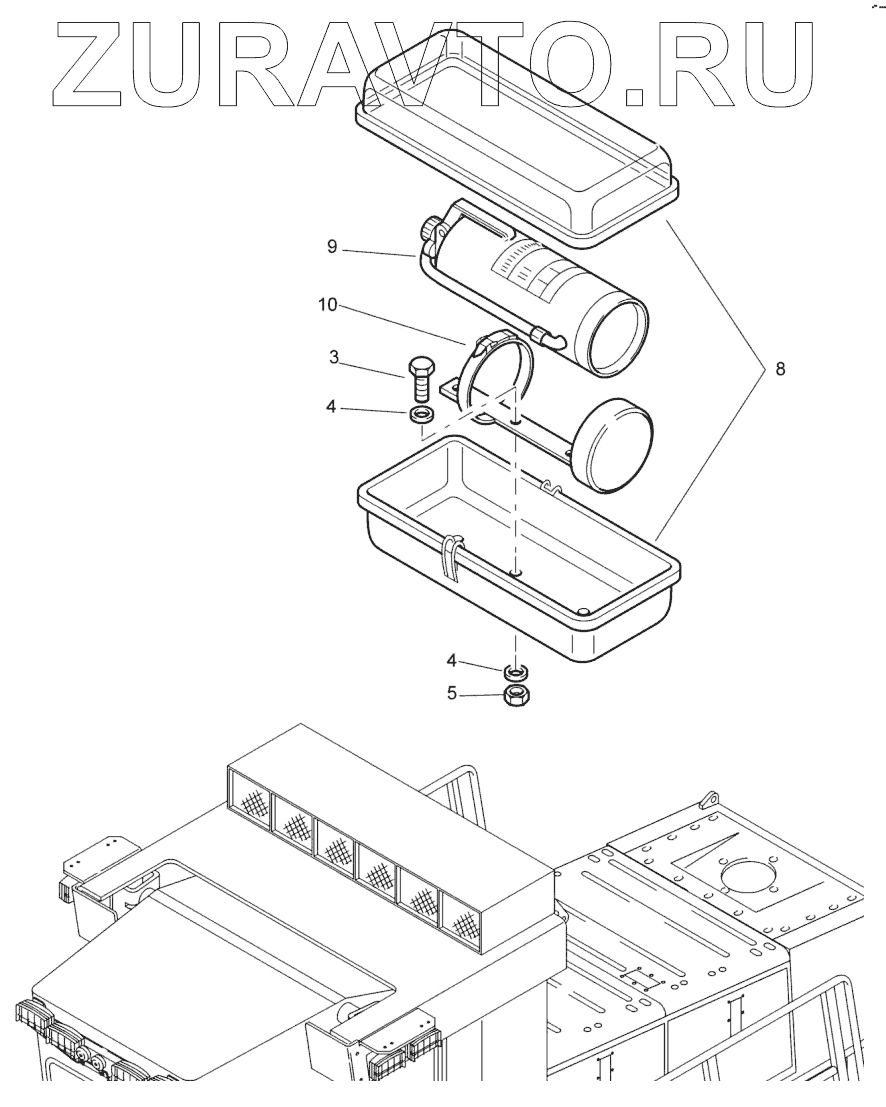 ZURAVTO.RU

9
10
3
4
8
4
5