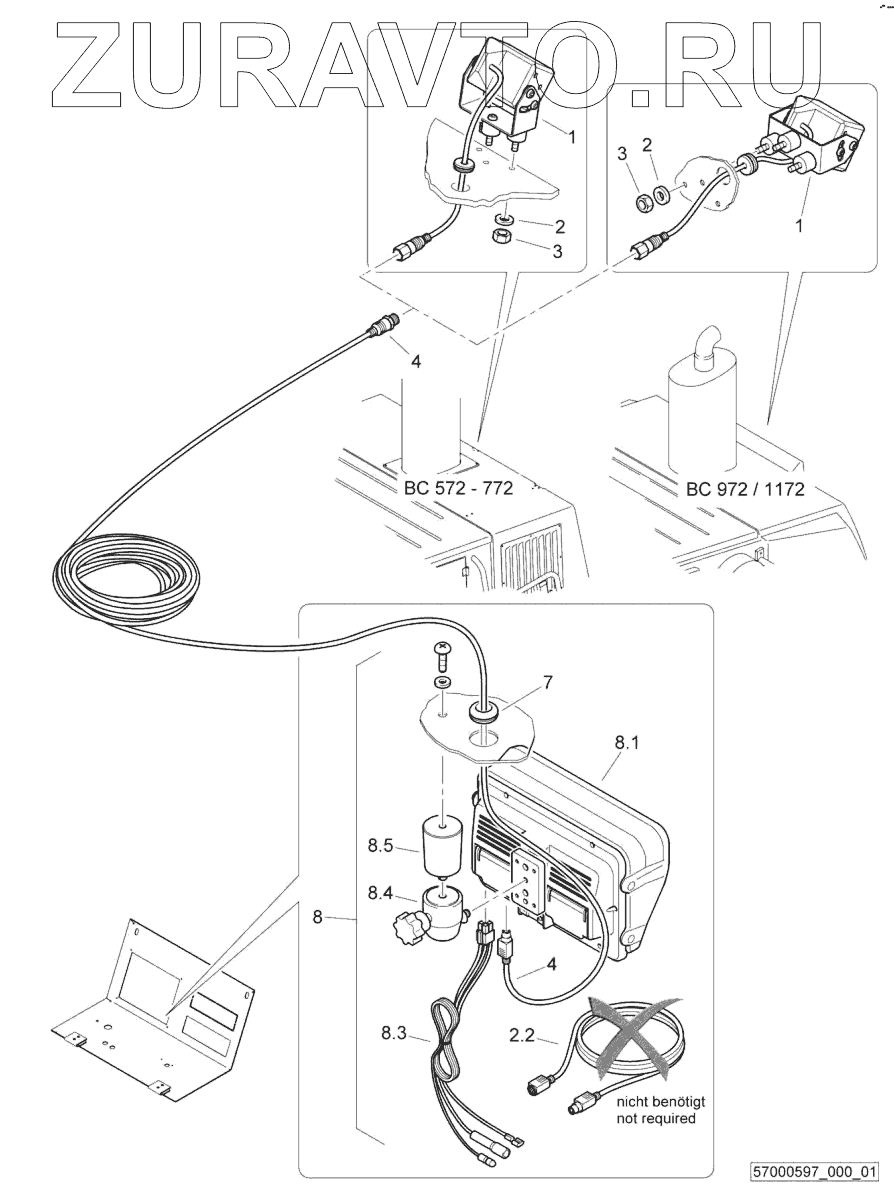 ZURAVTO.RU

1
2
3

3 2
1

4

BC 572 - 772

BC 972 / 1172

7
8.1
8.5
8.4
8
4
8.3
2.2
nicht benötigt
not required

57000597_000_01