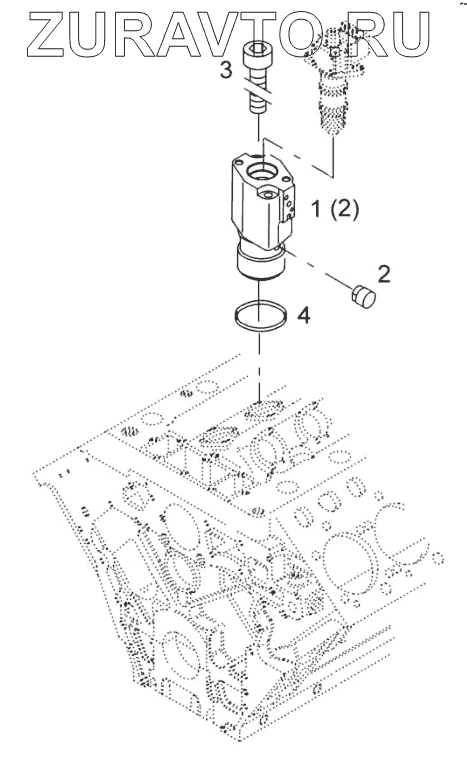 ZURAVTO.RU

3

1 (2)

2

4