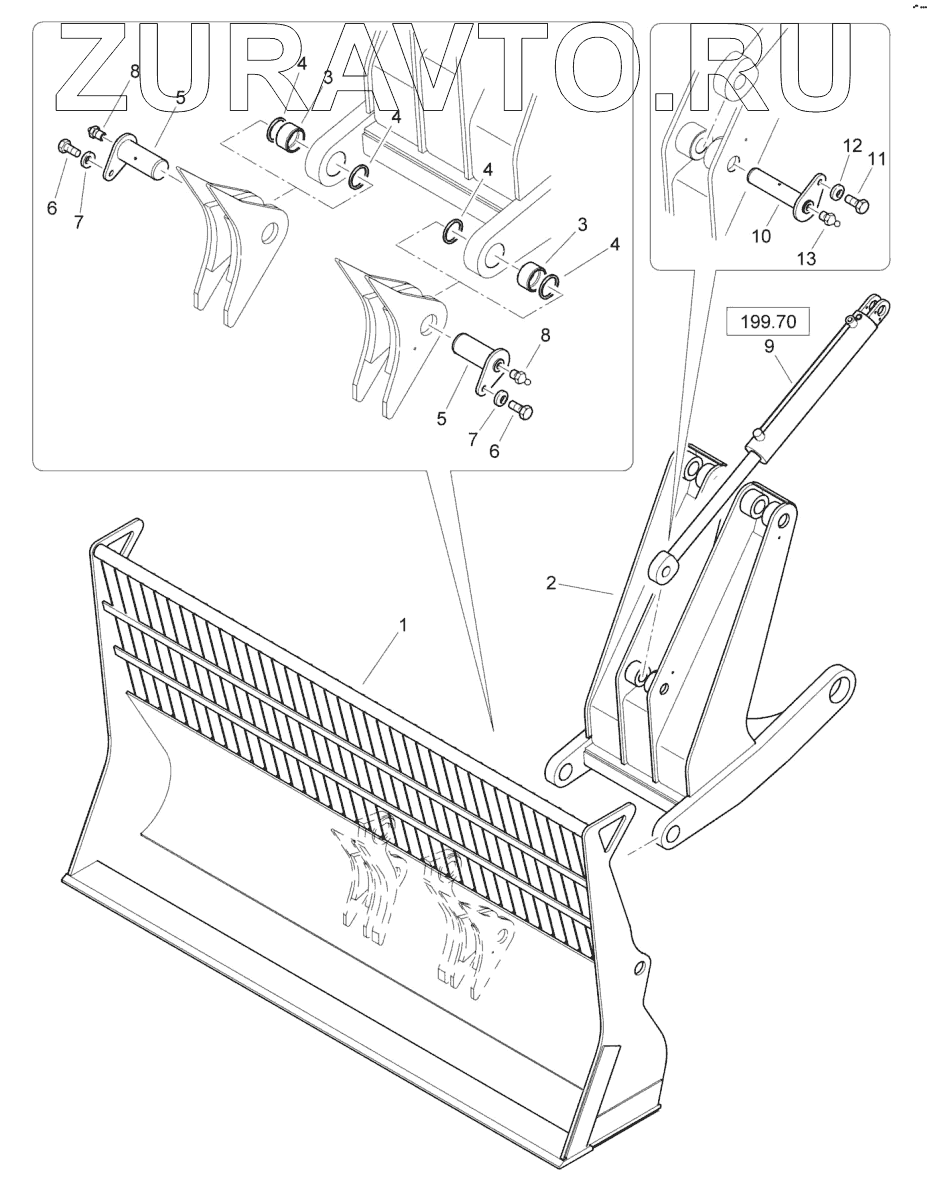 ZURAVTO.RU

8
5
4
3
4
6
7
4
3
4
8
5
7
6

12
11
10
13

199.70
9

2

1