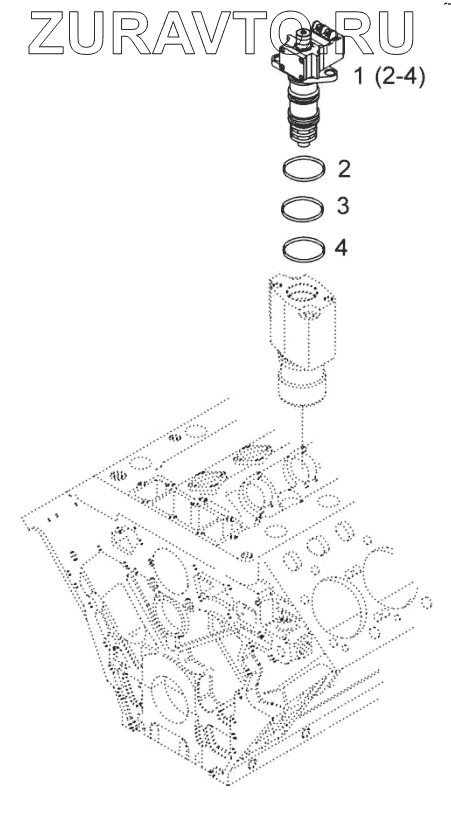 ZURAVTO.RU

1 (2-4)

2

3

4